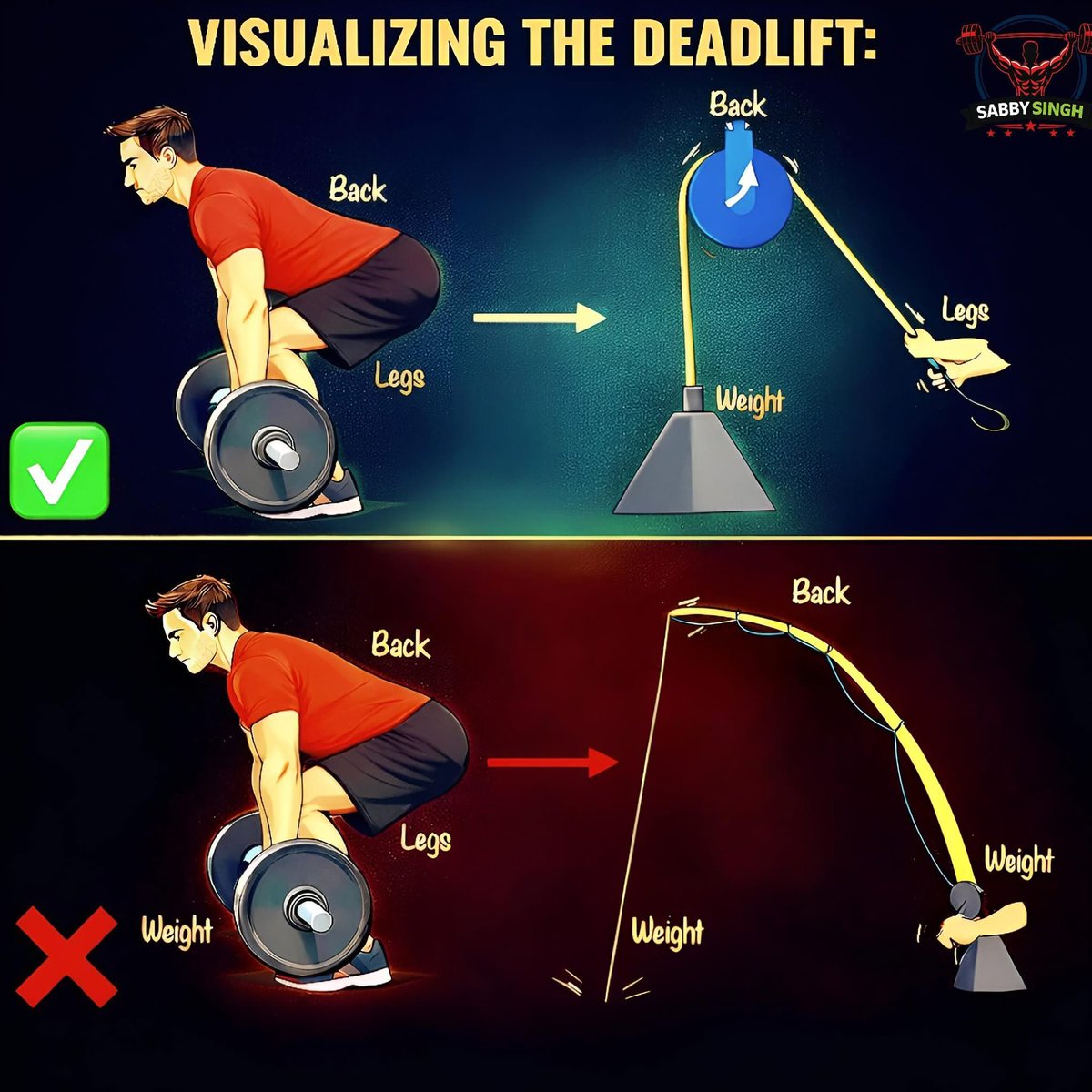 VISUALIZING THE DEADLIFT:

SABBY SINGH

Back

Legs

Back

Legs

Weight

Back

Legs

Weight

Back

Weight

Weight