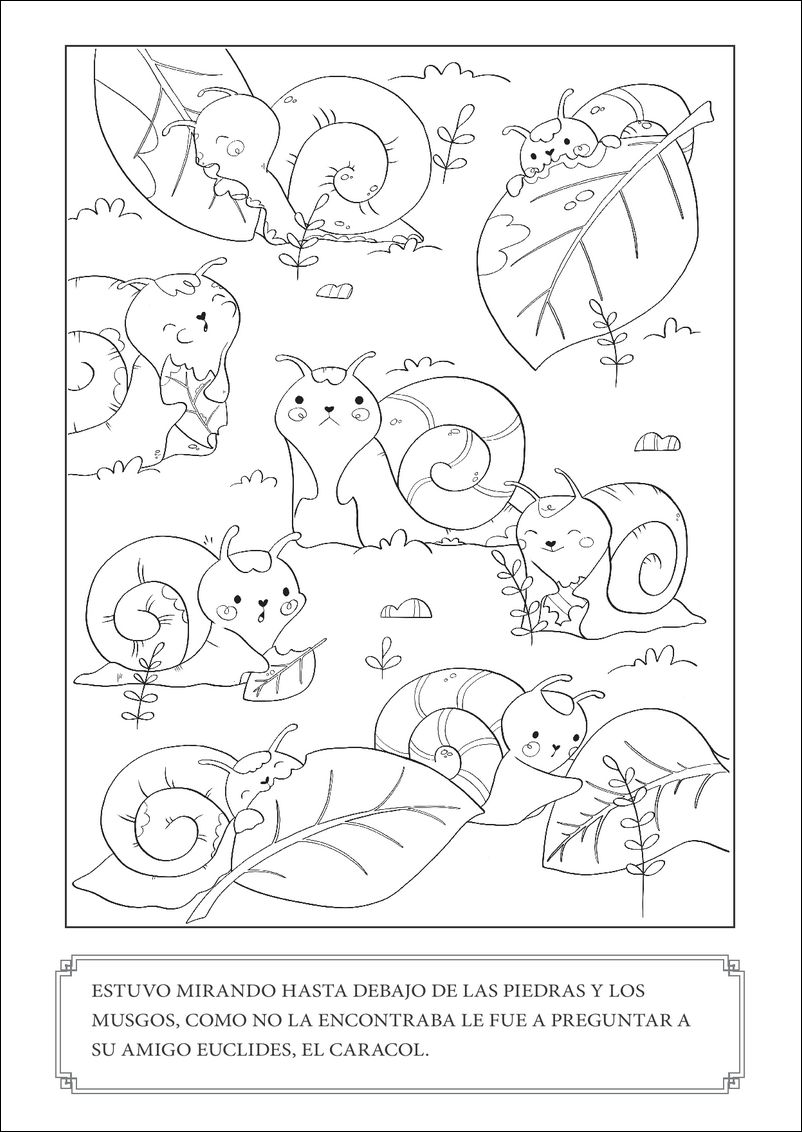 ESTUVO MIRANDO HASTA DEBAJO DE LAS PIEDRAS Y LOS MUSGOS, COMO NO LA ENCONTRABA LE FUE A PREGUNTAR A SU AMIGO EUCLIDES, EL CARACOL.