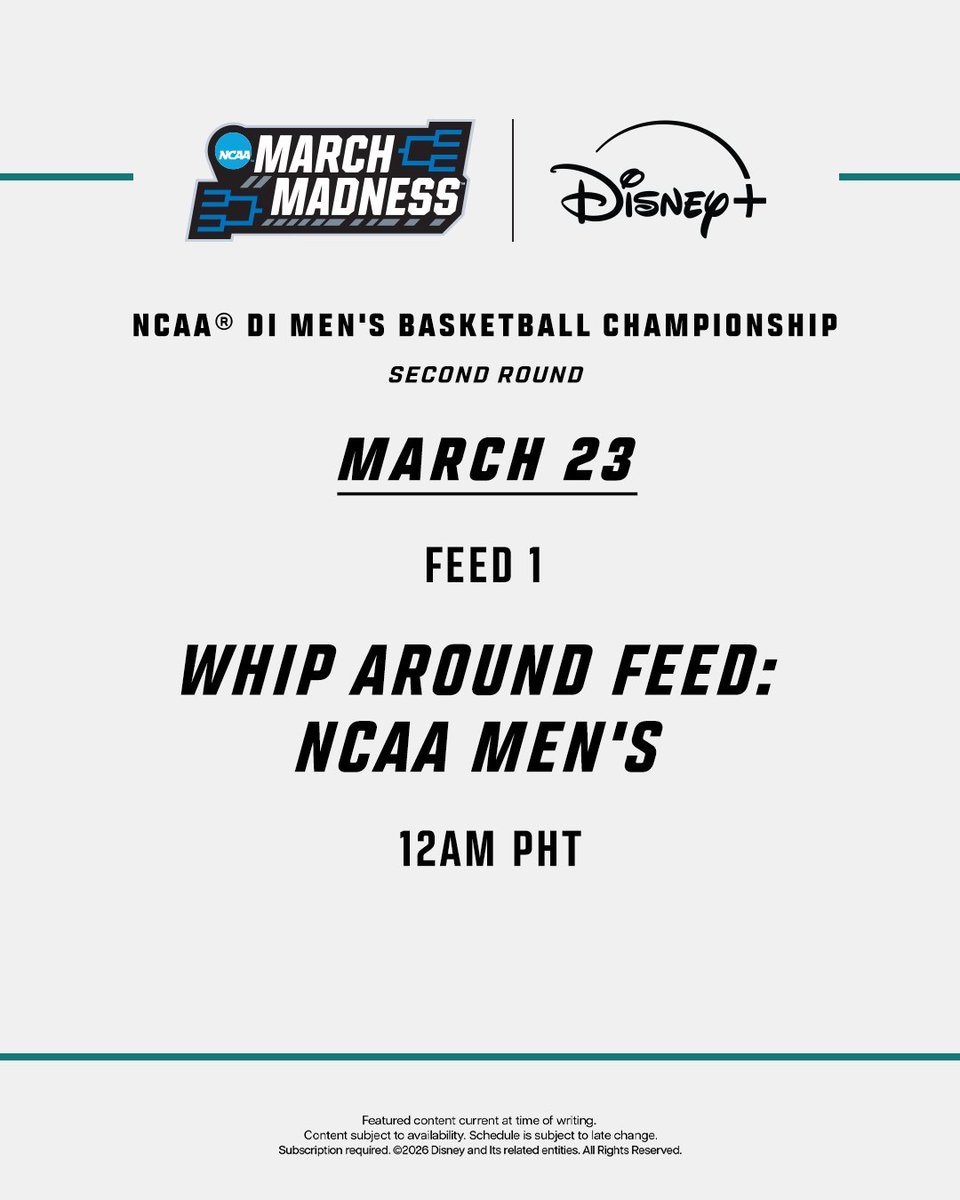 NCAA MARCH MADNESS

Disney+

NCAA® DI MEN'S BASKETBALL CHAMPIONSHIP

SECOND ROUND

MARCH 23

FEED 1

WHIP AROUND FEED:
NCAA MEN'S

12AM PHT

Featured content current at time of writing.
Content subject to availability. Schedule is subject to late change.
Subscription required. ©2026 Disney and its related entities. All Rights Reserved.