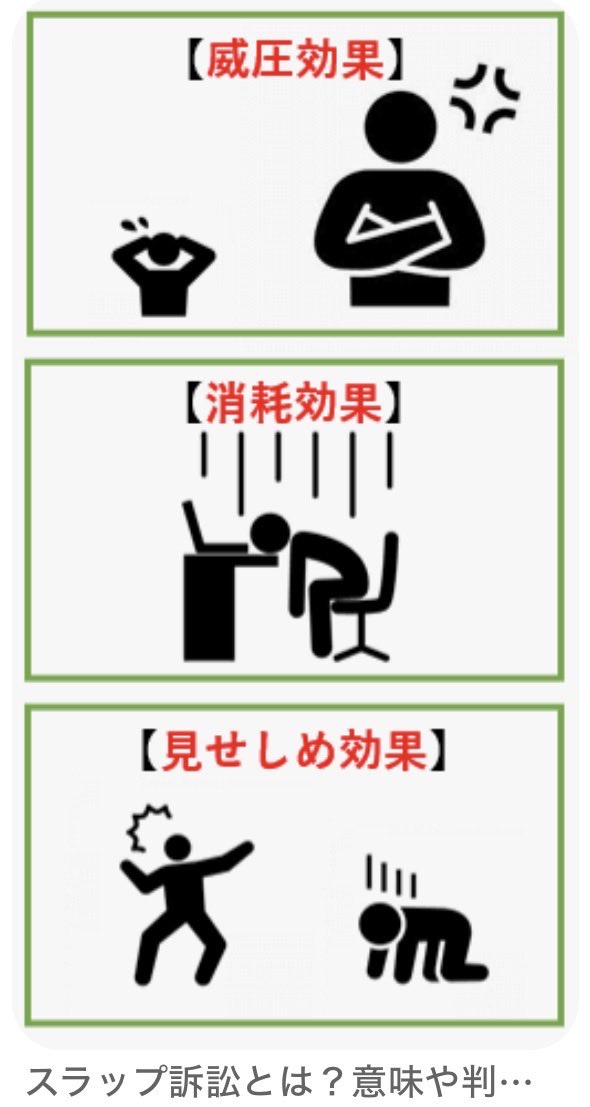 【威圧効果】

【消耗効果】

【見せしめ効果】

スラップ訴訟とは？意味や判…