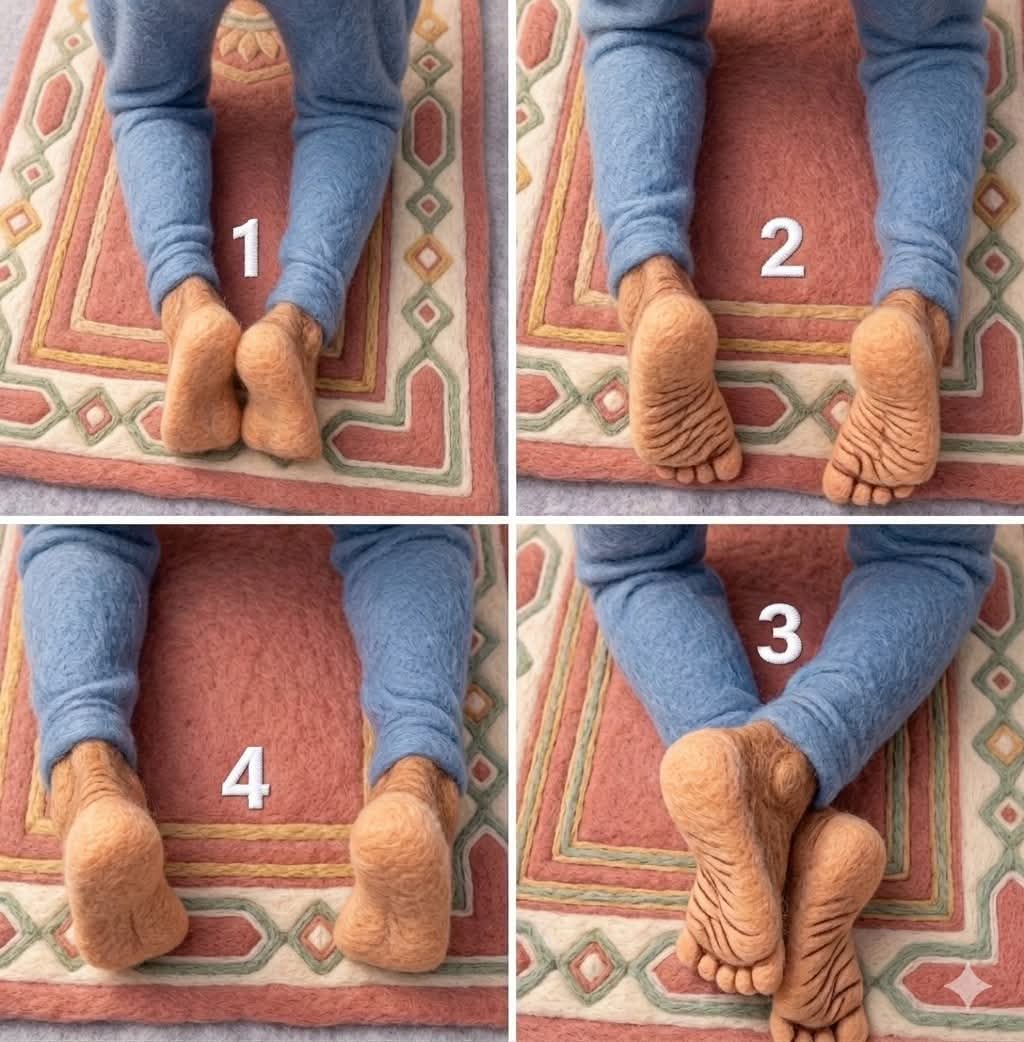 1

2

4

3