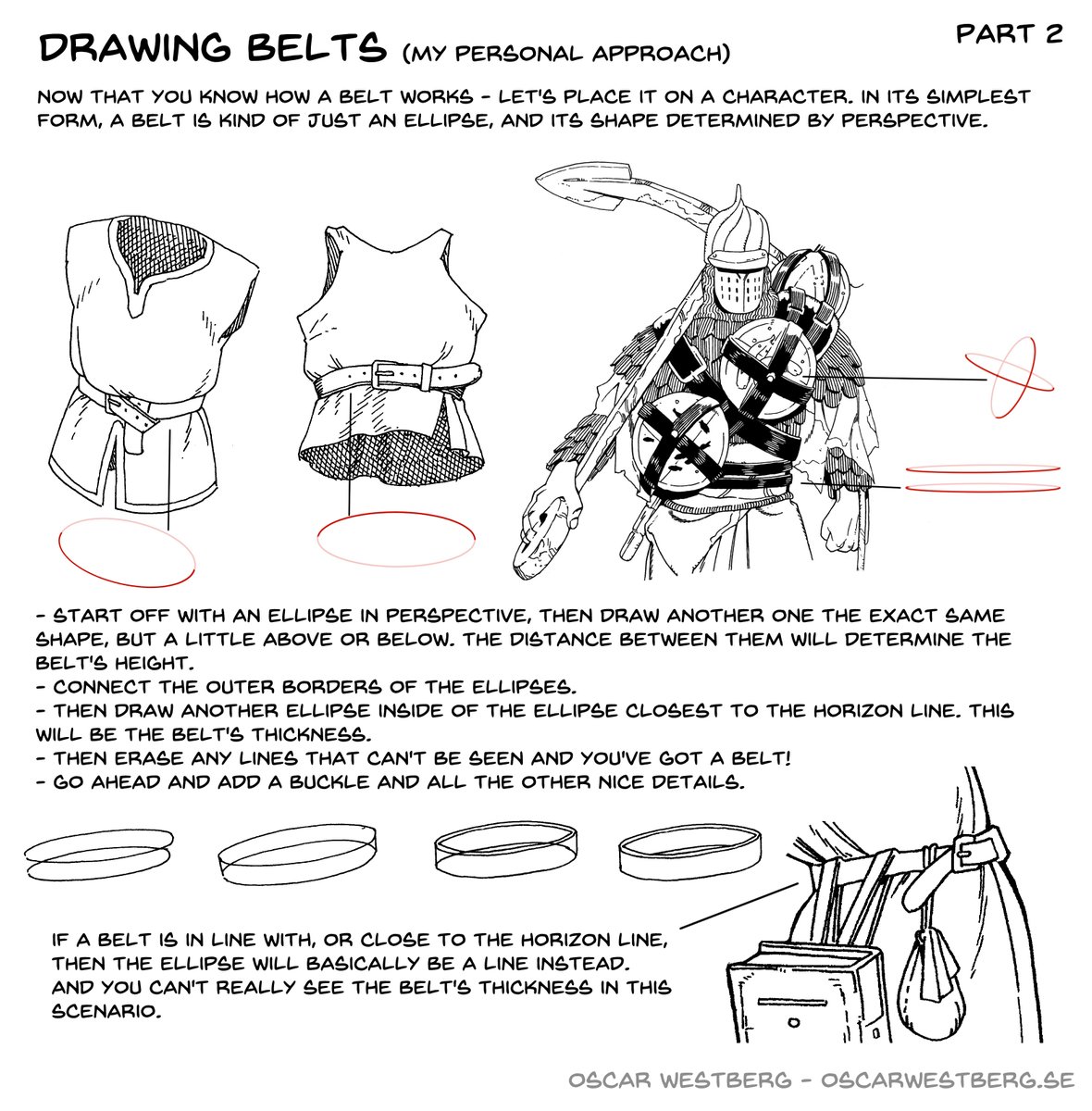 DRAWING BELTS (MY PERSONAL APPROACH)

PART 2

NOW THAT YOU KNOW HOW A BELT WORKS - LET'S PLACE IT ON A CHARACTER. IN ITS SIMPLEST FORM, A BELT IS KIND OF JUST AN ELLIPSE, AND ITS SHAPE DETERMINED BY PERSPECTIVE.

- START OFF WITH AN ELLIPSE IN PERSPECTIVE, THEN DRAW ANOTHER ONE THE EXACT SAME SHAPE, BUT A LITTLE ABOVE OR BELOW. THE DISTANCE BETWEEN THEM WILL DETERMINE THE BELT'S HEIGHT.
- CONNECT THE OUTER BORDERS OF THE ELLIPSES.
- THEN DRAW ANOTHER ELLIPSE INSIDE OF THE ELLIPSE CLOSEST TO THE HORIZON LINE. THIS WILL BE THE BELT'S THICKNESS.
- THEN ERASE ANY LINES THAT CAN'T BE SEEN AND YOU'VE GOT A BELT!
- GO AHEAD AND ADD A BUCKLE AND ALL THE OTHER NICE DETAILS.

IF A BELT IS IN LINE WITH, OR CLOSE TO THE HORIZON LINE, THEN THE ELLIPSE WILL BASICALLY BE A LINE INSTEAD. AND YOU CAN'T REALLY SEE THE BELT'S THICKNESS IN THIS SCENARIO.

OSCAR WESTBERG - OSCARWESTBERG.SE