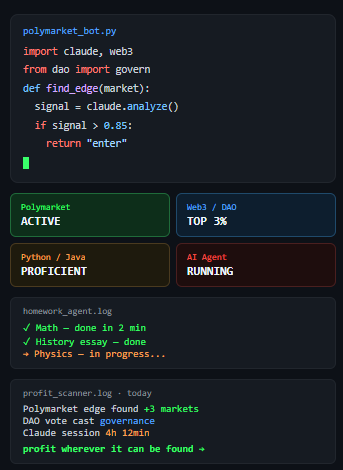 polymarket_bot.py

import claude, web3
from dao import govern
def find_edge(market):
  signal = claude.analyze()
  if signal > 0.85:
    return "enter"

Polymarket
ACTIVE

Web3 / DAO
TOP 3%

Python / Java
PROFICIENT

AI Agent
RUNNING

homework_agent.log
✓ Math — done in 2 min
✓ History essay — done
→ Physics — in progress...

profit_scanner.log · today
Polymarket edge found +3 markets
DAO vote cast governance
Claude session 4h 12min
profit wherever it can be found →