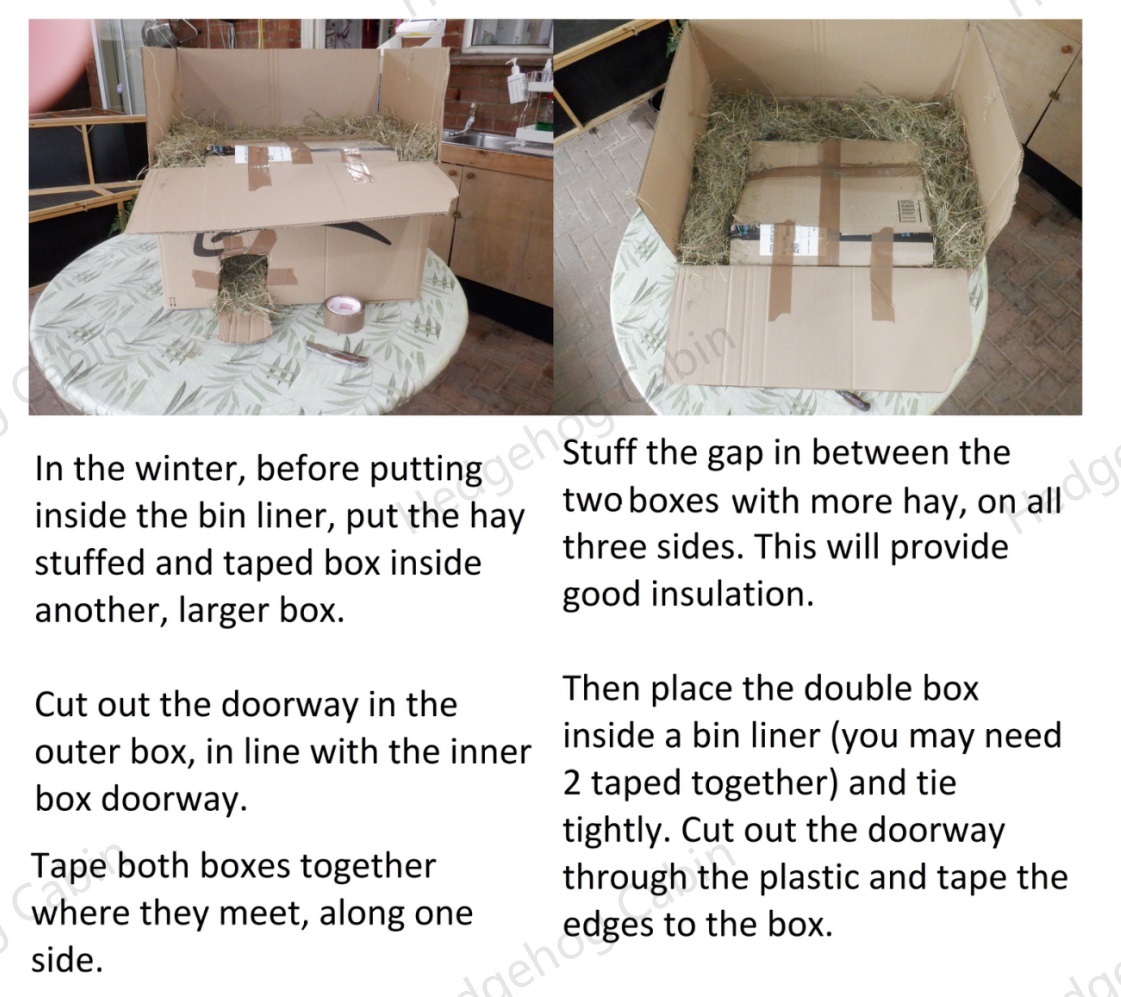 In the winter, before putting inside the bin liner, put the hay stuffed and taped box inside another, larger box.

Cut out the doorway in the outer box, in line with the inner box doorway.

Tape both boxes together where they meet, along one side.

Stuff the gap in between the two boxes with more hay, on all three sides. This will provide good insulation.

Then place the double box inside a bin liner (you may need 2 taped together) and tie tightly. Cut out the doorway through the plastic and tape the edges to the box.

Hedgehog Cabin