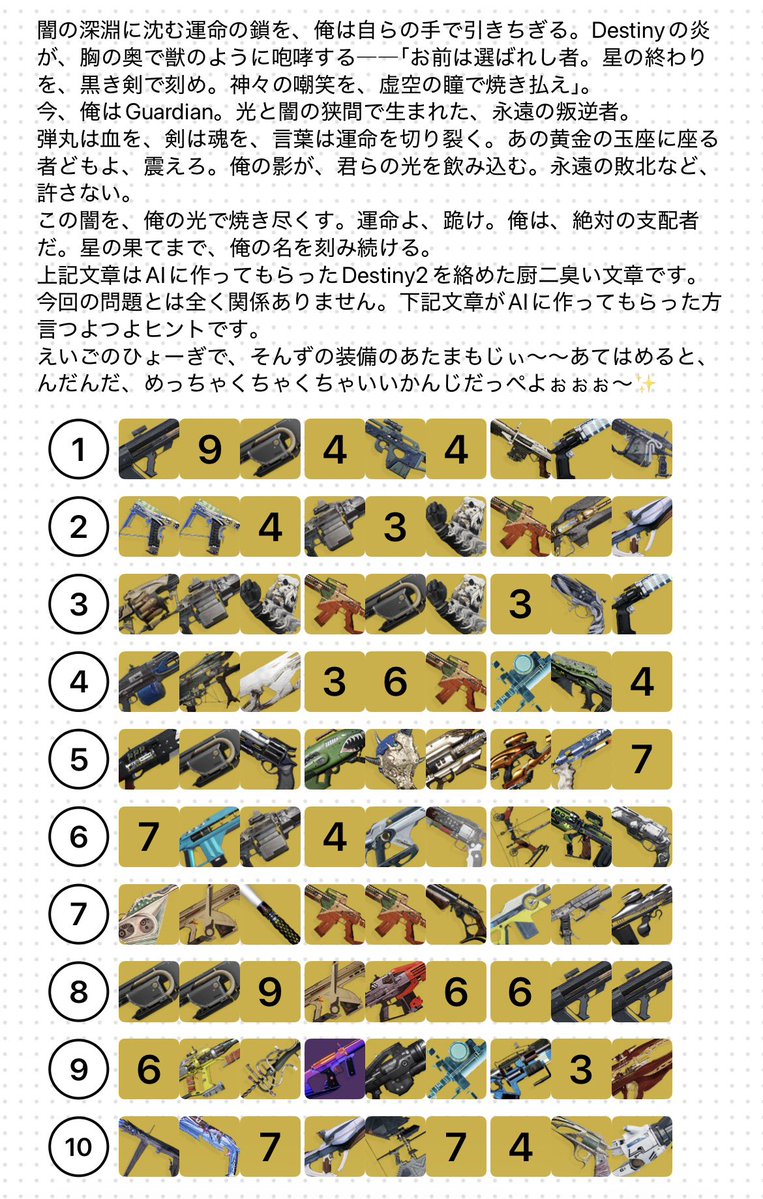 闇の深淵に沈む運命の鎖を、俺は自らの手で引きちぎる。Destinyの炎が、胸の奥で獣のように咆哮する——「お前は選ばれし者。星の終わりを、黒き剣で刻め。神々の嘲笑を、虚空の瞳で焼き払え」。
今、俺はGuardian。光と闇の狭間で生まれた、永遠の叛逆者。
弾丸は血を、剣は魂を、言葉は運命を切り裂く。あの黄金の玉座に座る者どもよ、震えろ。俺の影が、君らの光を飲み込む。永遠の敗北など、許さない。
この闇を、俺の光で焼き尽くす。運命よ、跪け。俺は、絶対の支配者だ。星の果てまで、俺の名を刻み続ける。
上記文章はAIに作ってもらったDestiny2を絡めた厨二臭い文章です。今回の問題とは全く関係ありません。下記文章がAIに作ってもらった方言つよつよヒントです。
えいごのひょーぎで、そんずの装備のあたまもじぃ〜〜あてはめると、んだんだ、めっちゃくちゃくちゃいいかんじだっぺよぉぉぉ〜✨

1 9 4 4

2 4 3

3 3

4 3 6 4

5 7

6 7 4

7

8 9 6 6

9 6 3

10 7 7 4