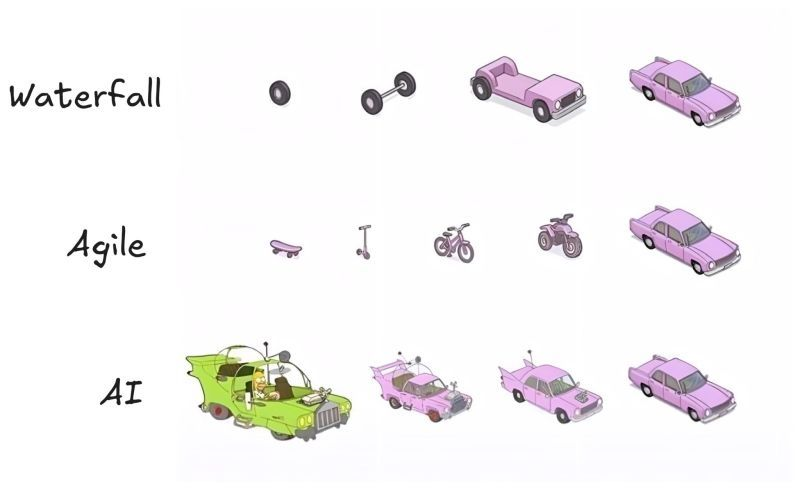 Waterfall

Agile

AI