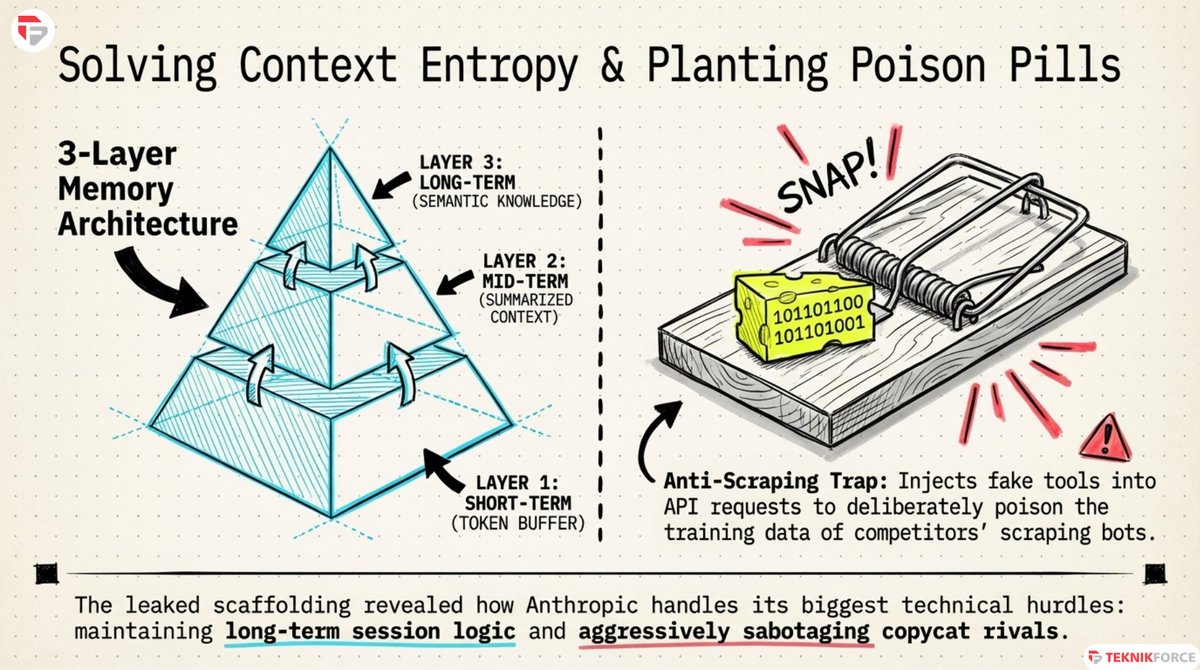 Solving Context Entropy & Planting Poison Pills

3-Layer Memory Architecture

LAYER 3: LONG-TERM (SEMANTIC KNOWLEDGE)

LAYER 2: MID-TERM (SUMMARIZED CONTEXT)

LAYER 1: SHORT-TERM (TOKEN BUFFER)

SNAP!

101101100
101101001

Anti-Scraping Trap: Injects fake tools into API requests to deliberately poison the training data of competitors' scraping bots.

The leaked scaffolding revealed how Anthropic handles its biggest technical hurdles: maintaining long-term session logic and aggressively sabotaging copycat rivals.

TEKNIKFORCE