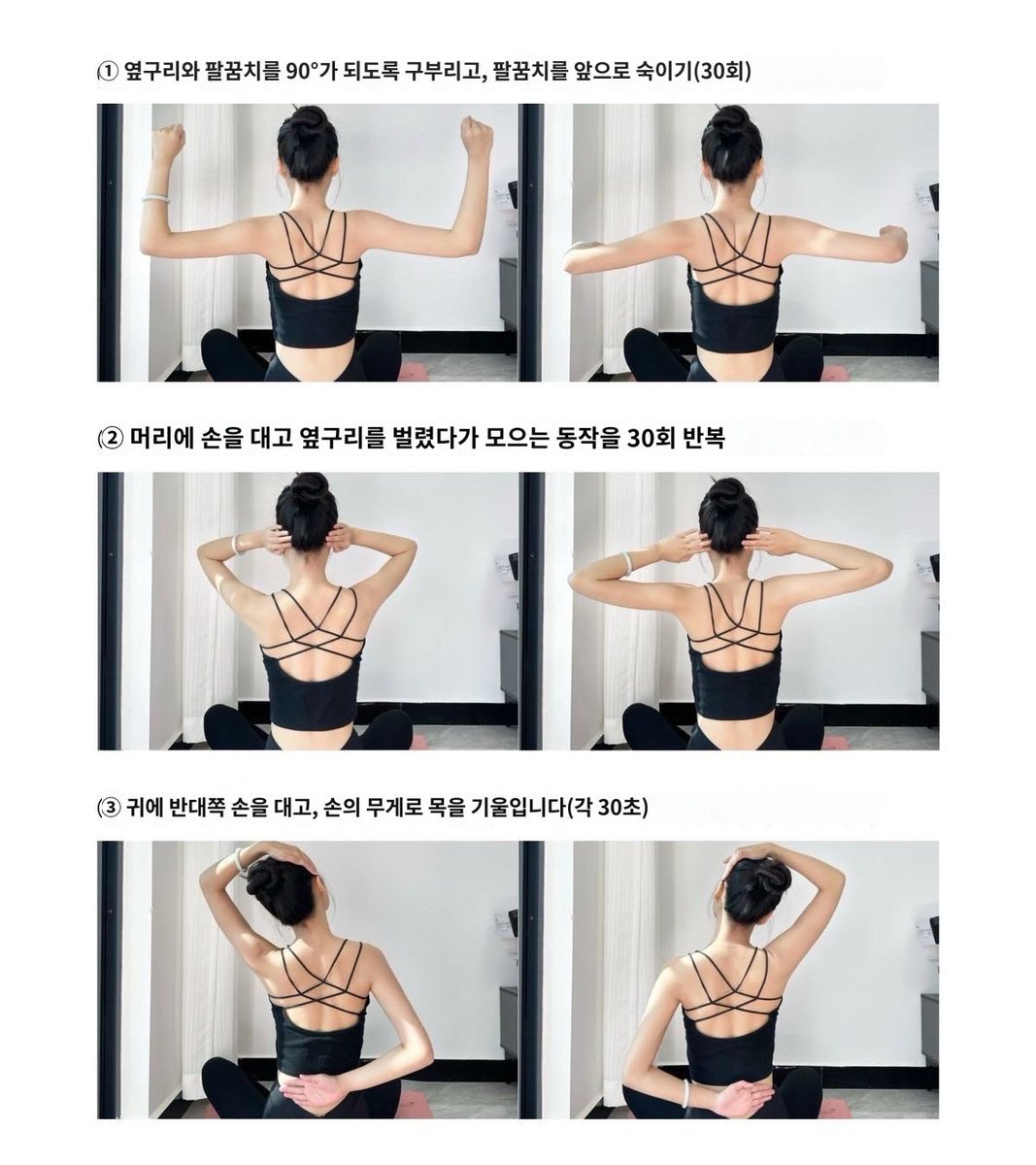 ① 옆구리와 팔꿈치를 90°가 되도록 구부리고, 팔꿈치를 앞으로 숙이기(30회)

② 머리에 손을 대고 옆구리를 벌렸다가 모으는 동작을 30회 반복

③ 귀에 반대쪽 손을 대고, 손의 무게로 목을 기울입니다(각 30초)