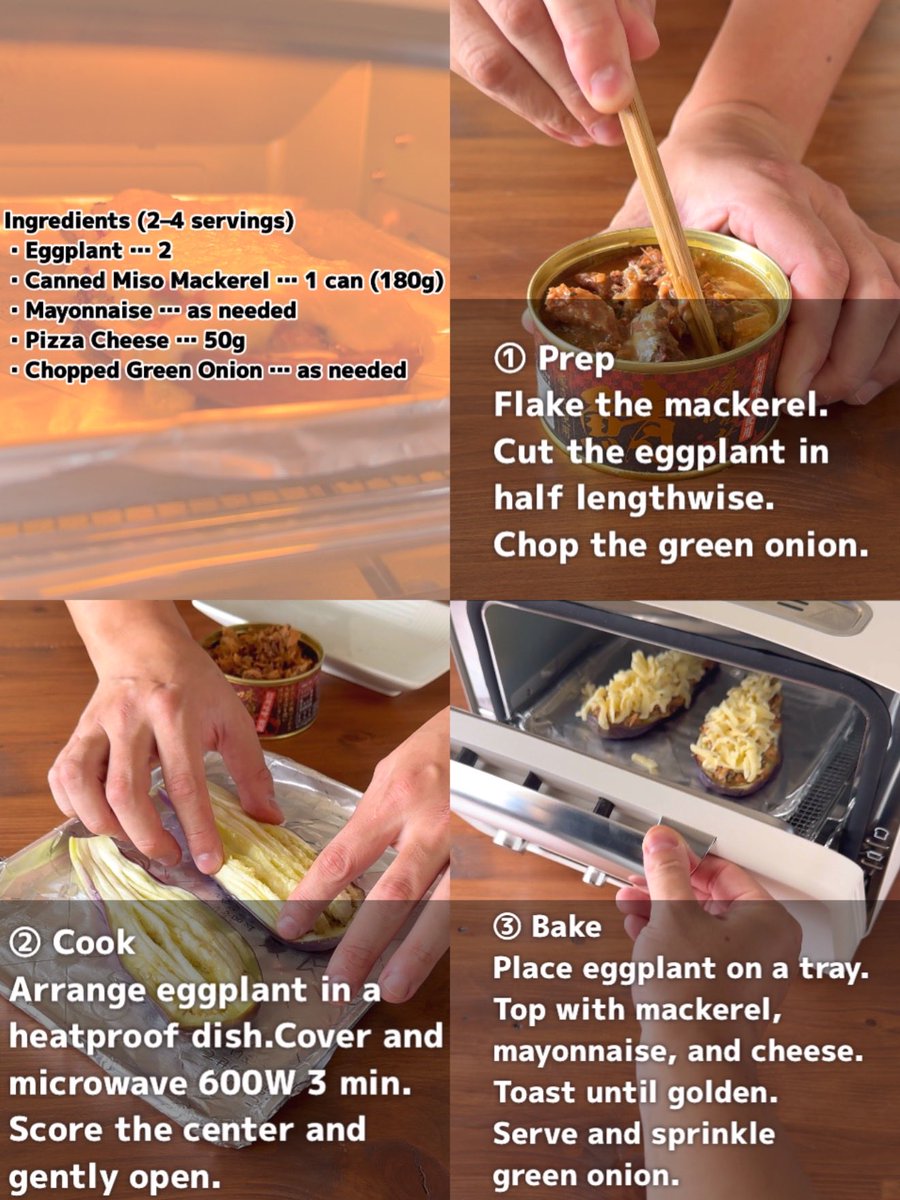 Ingredients (2–4 servings)
・Eggplant ··· 2
・Canned Miso Mackerel ··· 1 can (180g)
・Mayonnaise ··· as needed
・Pizza Cheese ··· 50g
・Chopped Green Onion ··· as needed

① Prep
Flake the mackerel.
Cut the eggplant in half lengthwise.
Chop the green onion.

② Cook
Arrange eggplant in a heatproof dish.Cover and microwave 600W 3 min.
Score the center and gently open.

③ Bake
Place eggplant on a tray.
Top with mackerel, mayonnaise, and cheese.
Toast until golden.
Serve and sprinkle green onion.