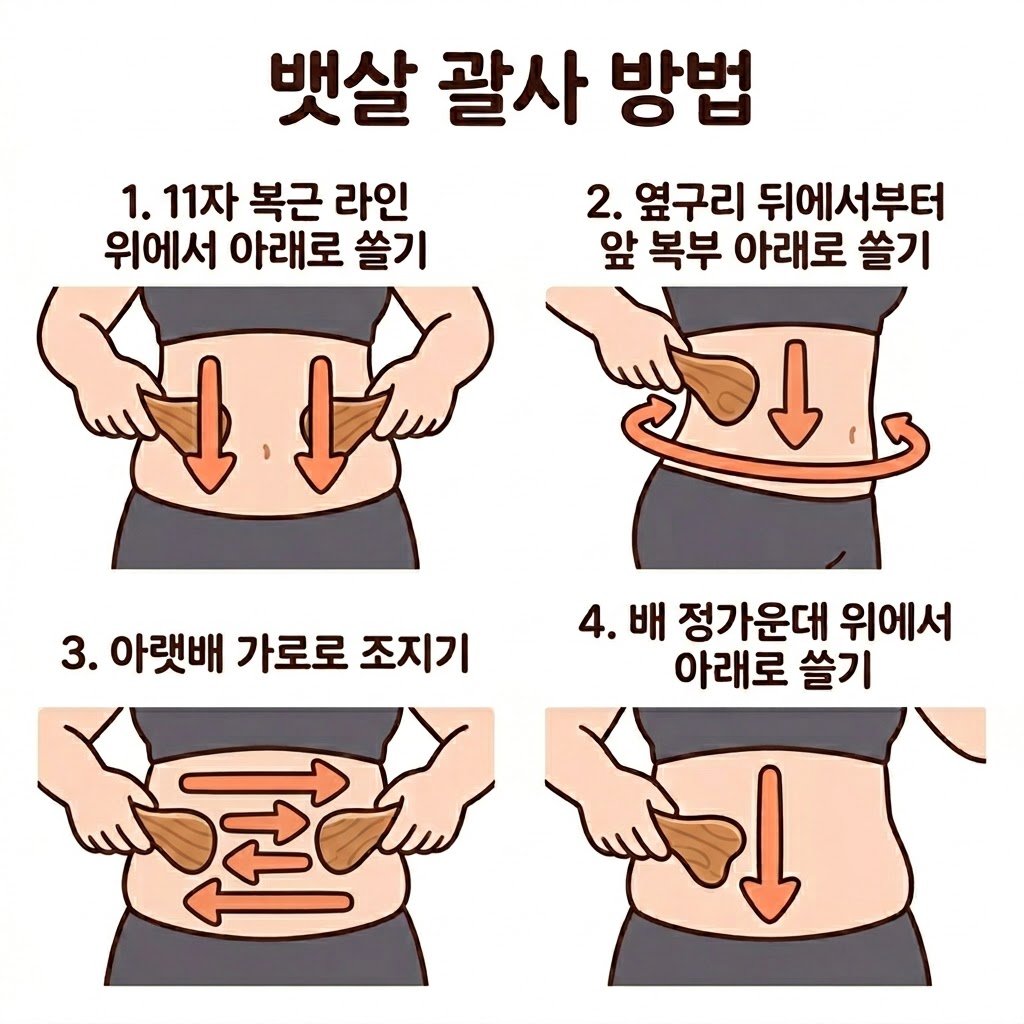 뱃살 괄사 방법

1. 11자 복근 라인 위에서 아래로 쓸기

2. 옆구리 뒤에서부터 앞 복부 아래로 쓸기

3. 아랫배 가로로 조지기

4. 배 정가운데 위에서 아래로 쓸기