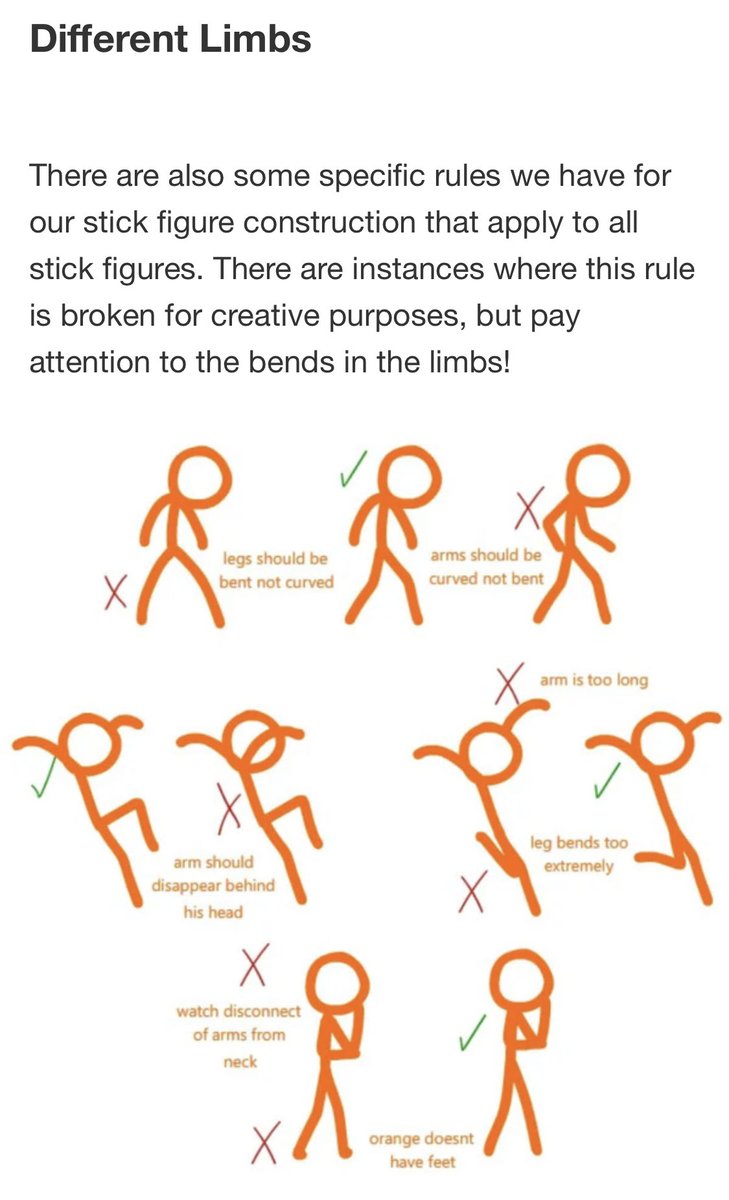 Different Limbs

There are also some specific rules we have for our stick figure construction that apply to all stick figures. There are instances where this rule is broken for creative purposes, but pay attention to the bends in the limbs!

legs should be bent not curved

arms should be curved not bent

arm is too long

arm should disappear behind his head

leg bends too extremely

watch disconnect of arms from neck

orange doesnt have feet