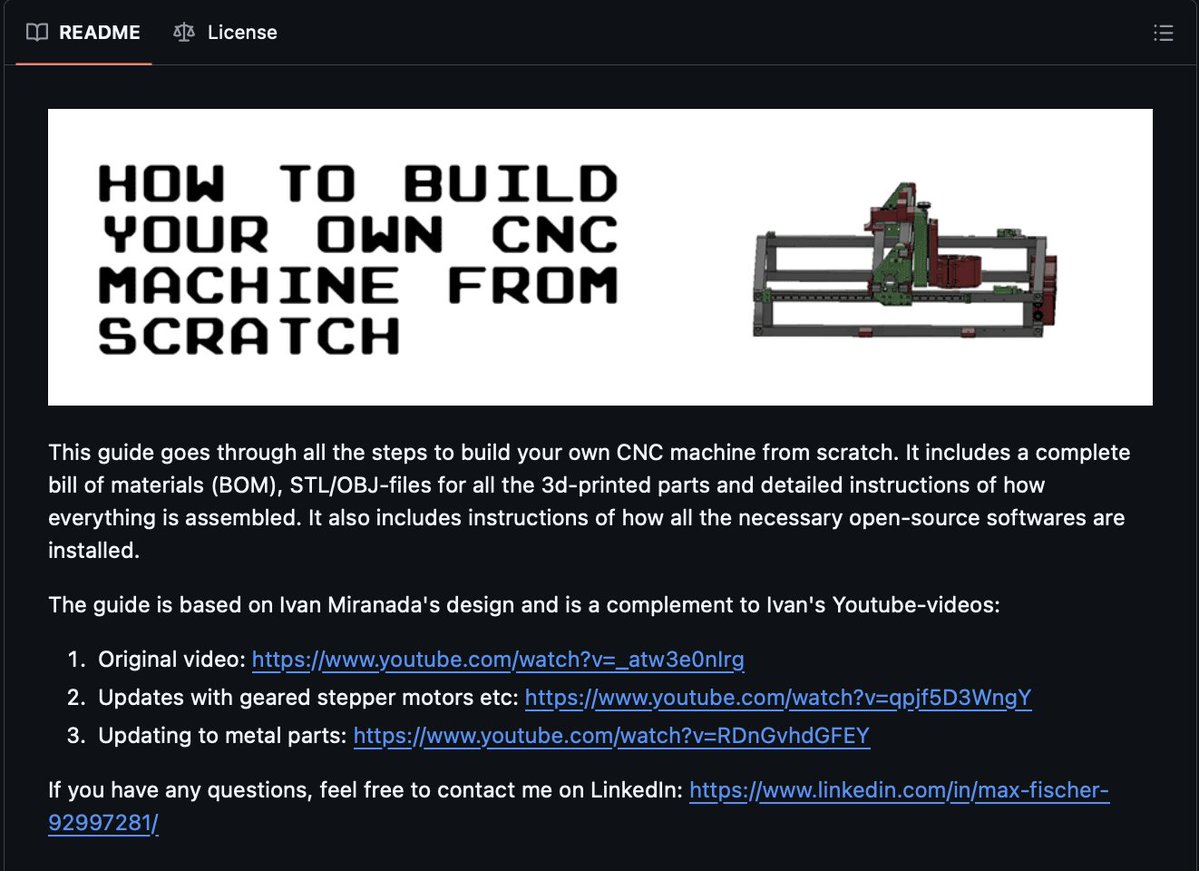 README License

HOW TO BUILD YOUR OWN CNC MACHINE FROM SCRATCH

This guide goes through all the steps to build your own CNC machine from scratch. It includes a complete bill of materials (BOM), STL/OBJ-files for all the 3d-printed parts and detailed instructions of how everything is assembled. It also includes instructions of how all the necessary open-source softwares are installed.

The guide is based on Ivan Miranada's design and is a complement to Ivan's Youtube-videos:

1. Original video: https://www.youtube.com/watch?v=_atw3e0nIrg
2. Updates with geared stepper motors etc: https://www.youtube.com/watch?v=qpjf5D3WngY
3. Updating to metal parts: https://www.youtube.com/watch?v=RDnGvhdGFEY

If you have any questions, feel free to contact me on LinkedIn: https://www.linkedin.com/in/max-fischer-92997281/