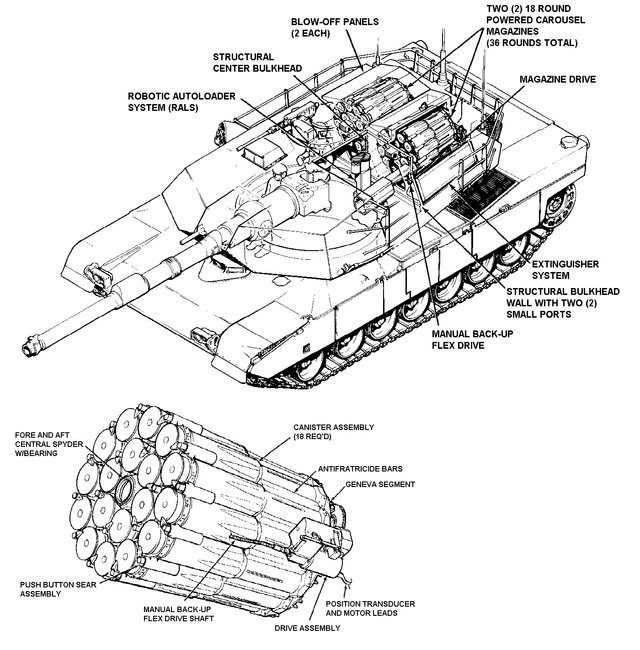 BLOW-OFF PANELS (2 EACH)

TWO (2) 18 ROUND POWERED CAROUSEL MAGAZINES (36 ROUNDS TOTAL)

STRUCTURAL CENTER BULKHEAD

MAGAZINE DRIVE

ROBOTIC AUTOLOADER SYSTEM (RALS)

EXTINGUISHER SYSTEM

STRUCTURAL BULKHEAD WALL WITH TWO (2) SMALL PORTS

MANUAL BACK-UP FLEX DRIVE

FORE AND AFT CENTRAL SPYDER W/BEARING

CANISTER ASSEMBLY (18 REQ'D)

ANTIFRATRICIDE BARS

GENEVA SEGMENT

PUSH BUTTON SEAR ASSEMBLY

MANUAL BACK-UP FLEX DRIVE SHAFT

POSITION TRANSDUCER AND MOTOR LEADS

DRIVE ASSEMBLY