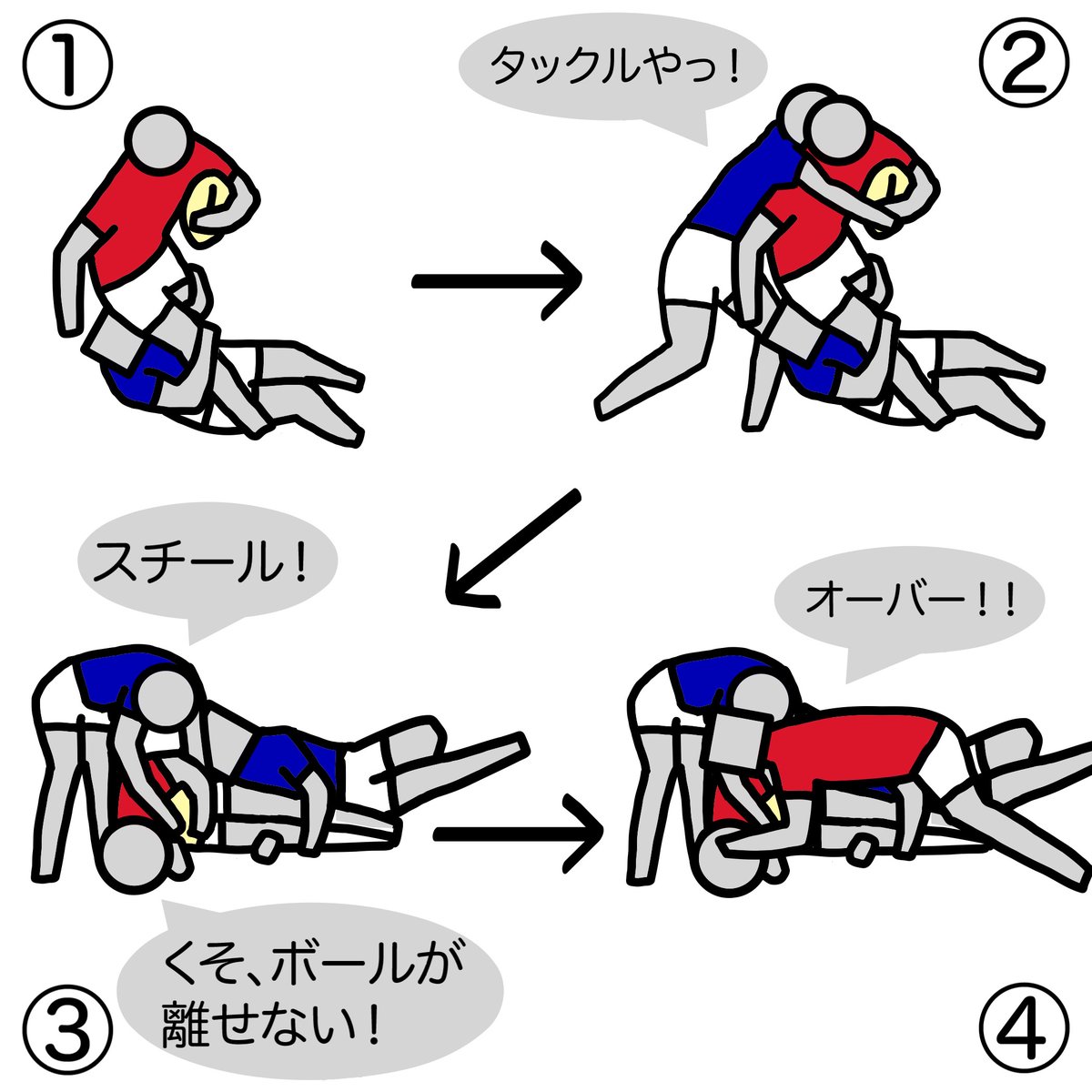 ①

タックルやっ！

②

スチール！

オーバー！！

くそ、ボールが離せない！

③

④