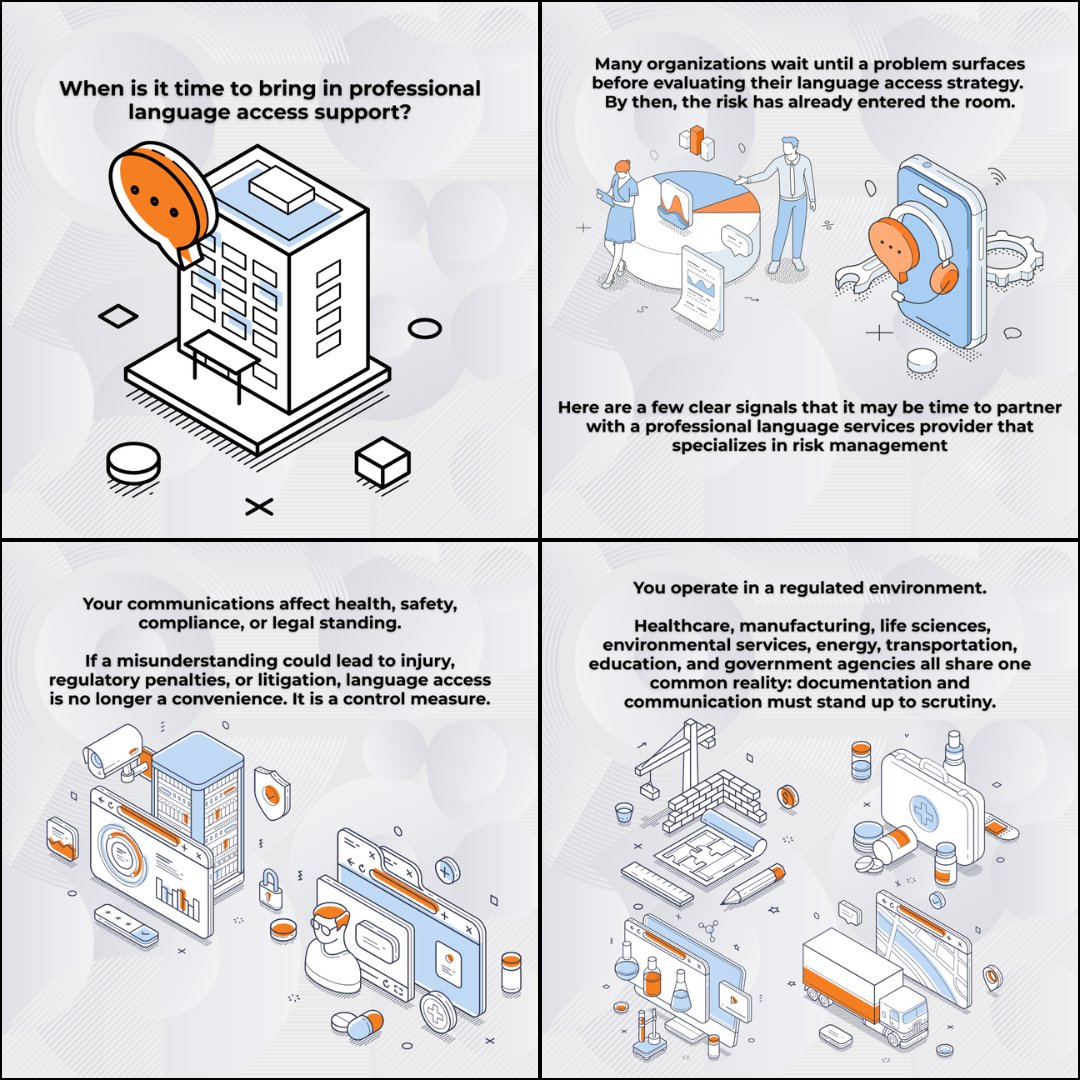 When is it time to bring in professional language access support?

Many organizations wait until a problem surfaces before evaluating their language access strategy. By then, the risk has already entered the room.

Here are a few clear signals that it may be time to partner with a professional language services provider that specializes in risk management

Your communications affect health, safety, compliance, or legal standing.

If a misunderstanding could lead to injury, regulatory penalties, or litigation, language access is no longer a convenience. It is a control measure.

You operate in a regulated environment.

Healthcare, manufacturing, life sciences, environmental services, energy, transportation, education, and government agencies all share one common reality: documentation and communication must stand up to scrutiny.