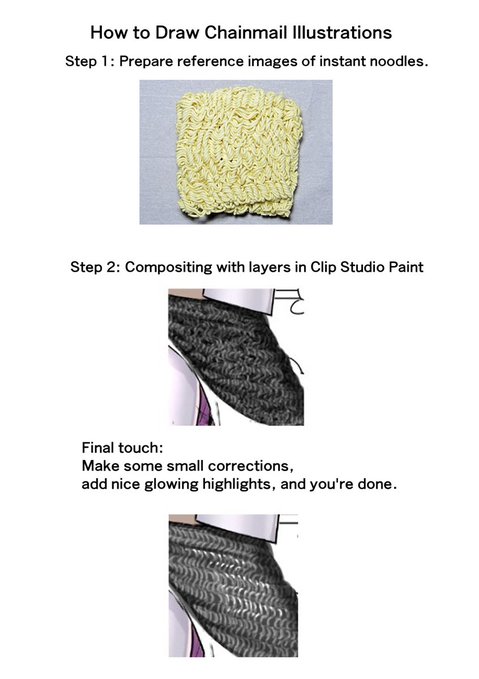 How to Draw Chainmail Illustrations

Step 1: Prepare reference images of instant noodles.

Step 2: Compositing with layers in Clip Studio Paint

Final touch:
Make some small corrections,
add nice glowing highlights, and you're done.