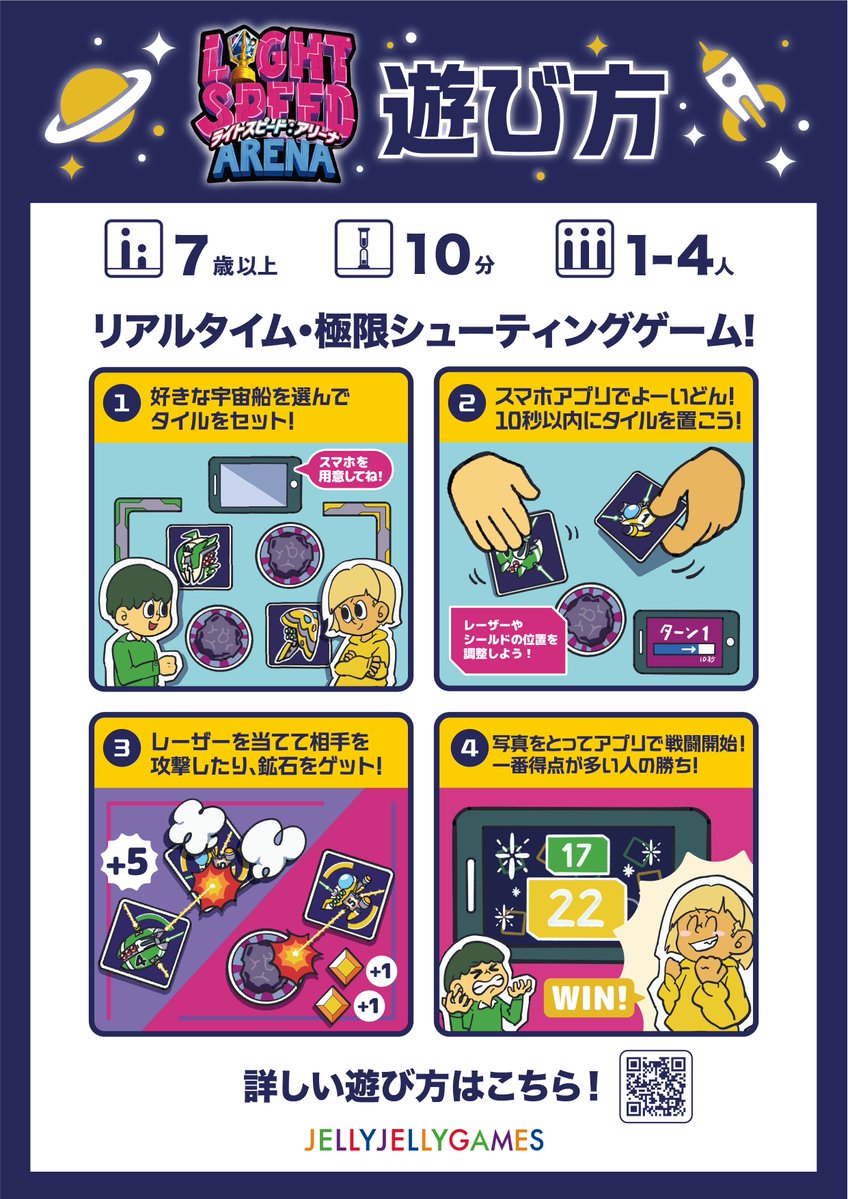 LIGHT SPEED ライトスピード・アリーナ ARENA

遊び方

7歳以上

10分

1-4人

リアルタイム・極限シューティングゲーム!

1 好きな宇宙船を選んでタイルをセット!

スマホを用意してね!

2 スマホアプリでよーいどん! 10秒以内にタイルを置こう!

レーザーやシールドの位置を調整しよう!

ターン1

10秒

3 レーザーを当てて相手を攻撃したり、鉱石をゲット!

+5

+1

+1

4 写真をとってアプリで戦闘開始! 一番得点が多い人の勝ち!

17

22

WIN!

詳しい遊び方はこちら!

JELLYJELLYGAMES