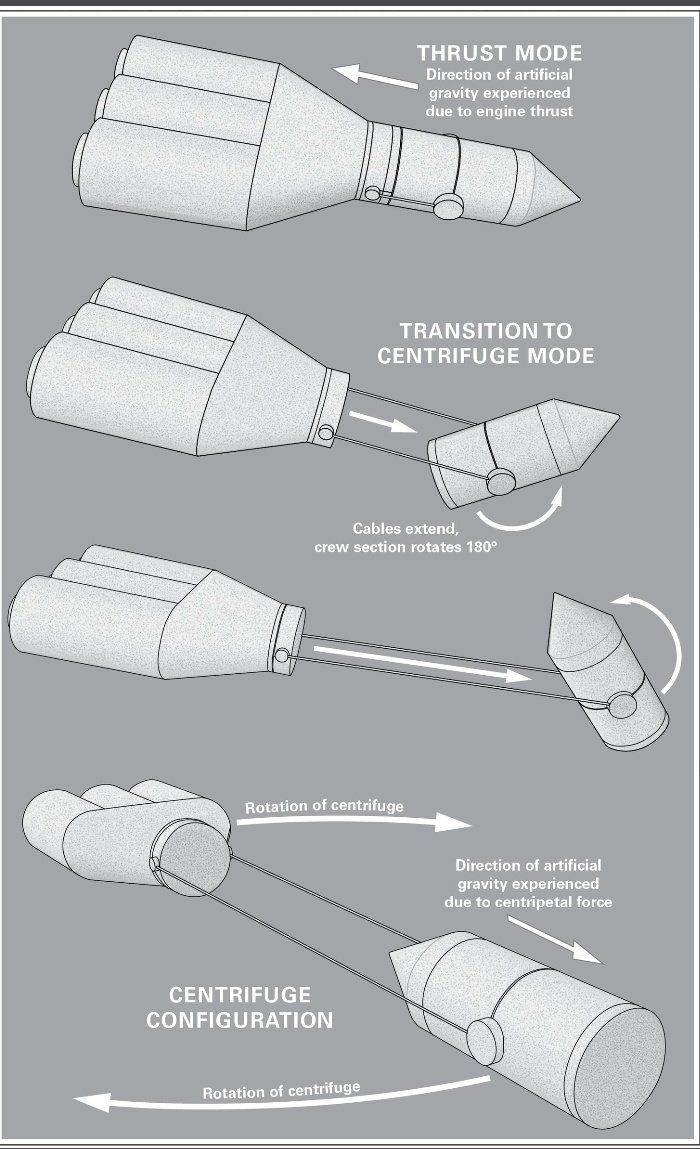 THRUST MODE
Direction of artificial gravity experienced due to engine thrust

TRANSITION TO CENTRIFUGE MODE

Cables extend, crew section rotates 180°

Rotation of centrifuge

Direction of artificial gravity experienced due to centripetal force

CENTRIFUGE CONFIGURATION

Rotation of centrifuge