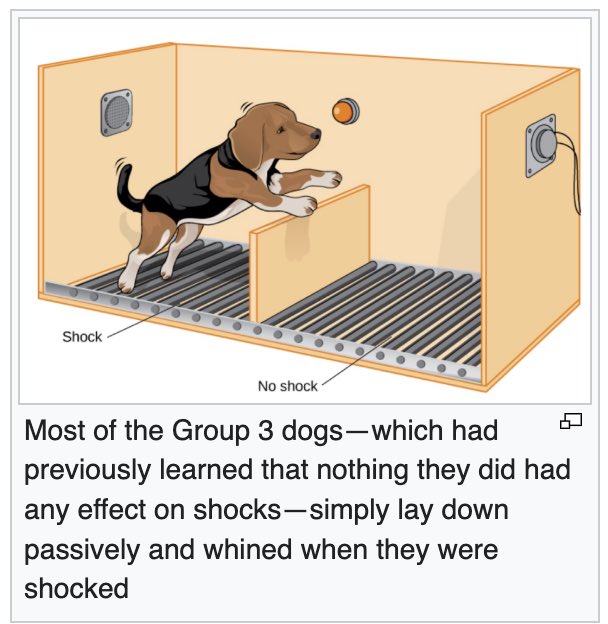 Shock

No shock

Most of the Group 3 dogs—which had previously learned that nothing they did had any effect on shocks—simply lay down passively and whined when they were shocked