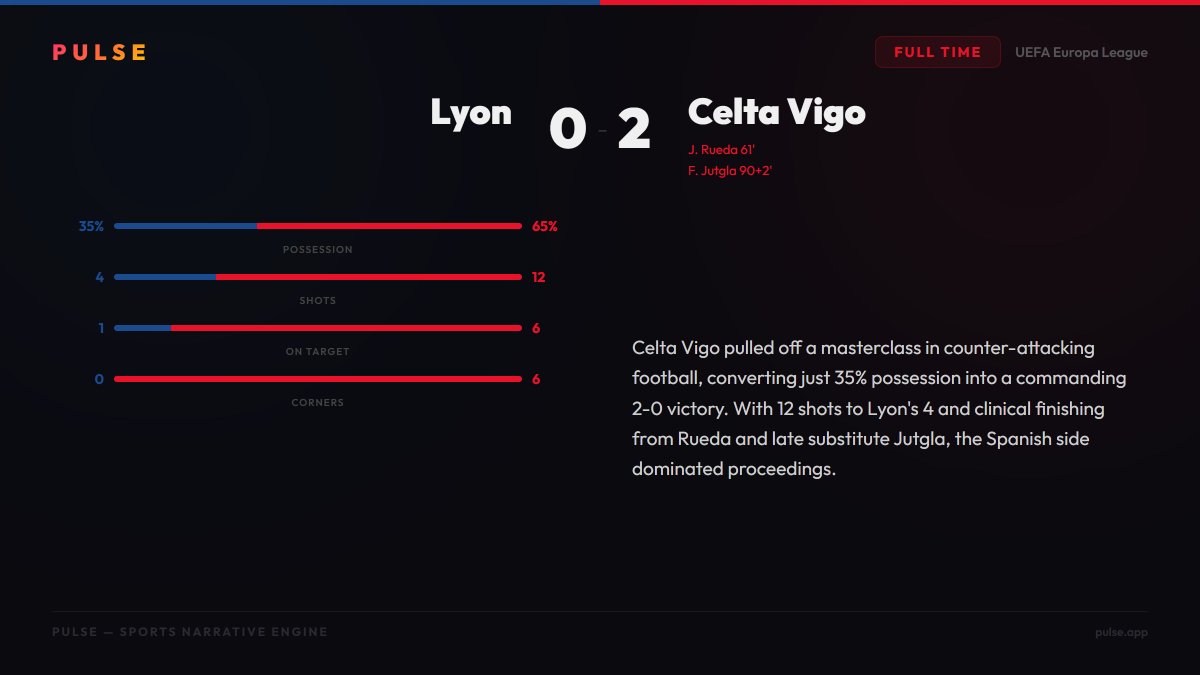 PULSE

FULL TIME

UEFA Europa League

Lyon

0 - 2

Celta Vigo

J. Rueda 61'
F. Jutgla 90+2'

35%
65%
POSSESSION

4
12
SHOTS

1
6
ON TARGET

0
6
CORNERS

Celta Vigo pulled off a masterclass in counter-attacking football, converting just 35% possession into a commanding 2-0 victory. With 12 shots to Lyon's 4 and clinical finishing from Rueda and late substitute Jutgla, the Spanish side dominated proceedings.

PULSE — SPORTS NARRATIVE ENGINE

pulse.app