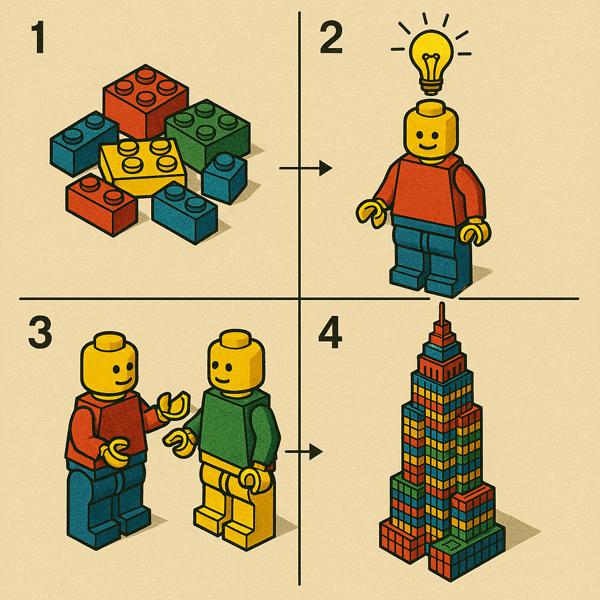 1

2

3

4