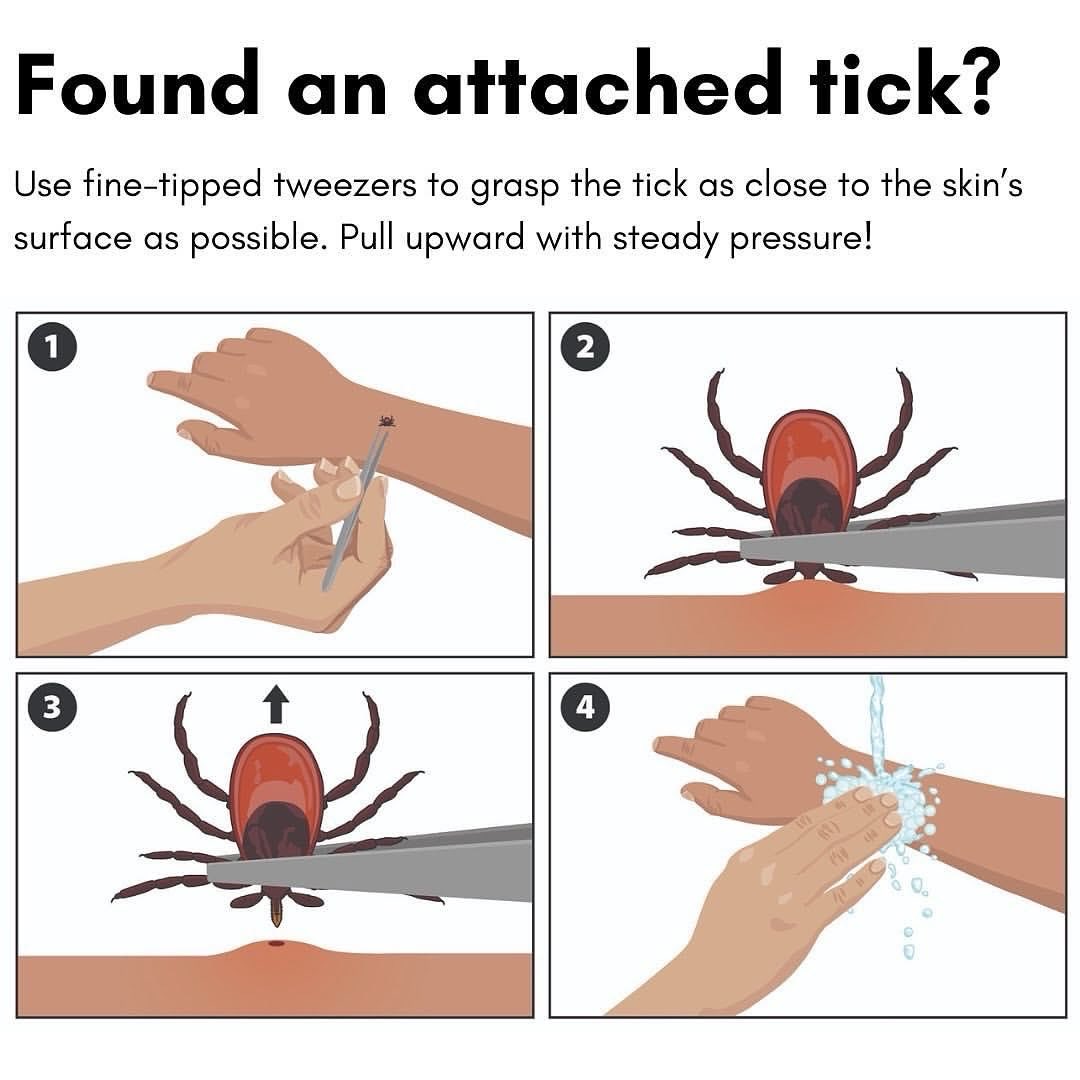 Found an attached tick?

Use fine-tipped tweezers to grasp the tick as close to the skin's surface as possible. Pull upward with steady pressure!

1

2

3

4