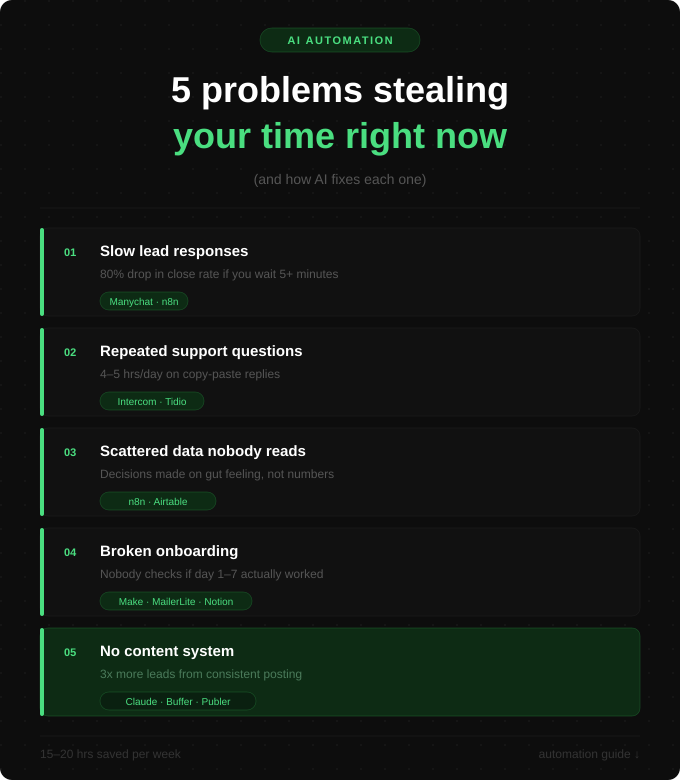 AI AUTOMATION

5 problems stealing
your time right now

(and how AI fixes each one)

01 Slow lead responses
80% drop in close rate if you wait 5+ minutes
Manychat · n8n

02 Repeated support questions
4–5 hrs/day on copy-paste replies
Intercom · Tidio

03 Scattered data nobody reads
Decisions made on gut feeling, not numbers
n8n · Airtable

04 Broken onboarding
Nobody checks if day 1–7 actually worked
Make · MailerLite · Notion

05 No content system
3x more leads from consistent posting
Claude · Buffer · Publer

15–20 hrs saved per week

automation guide ↓