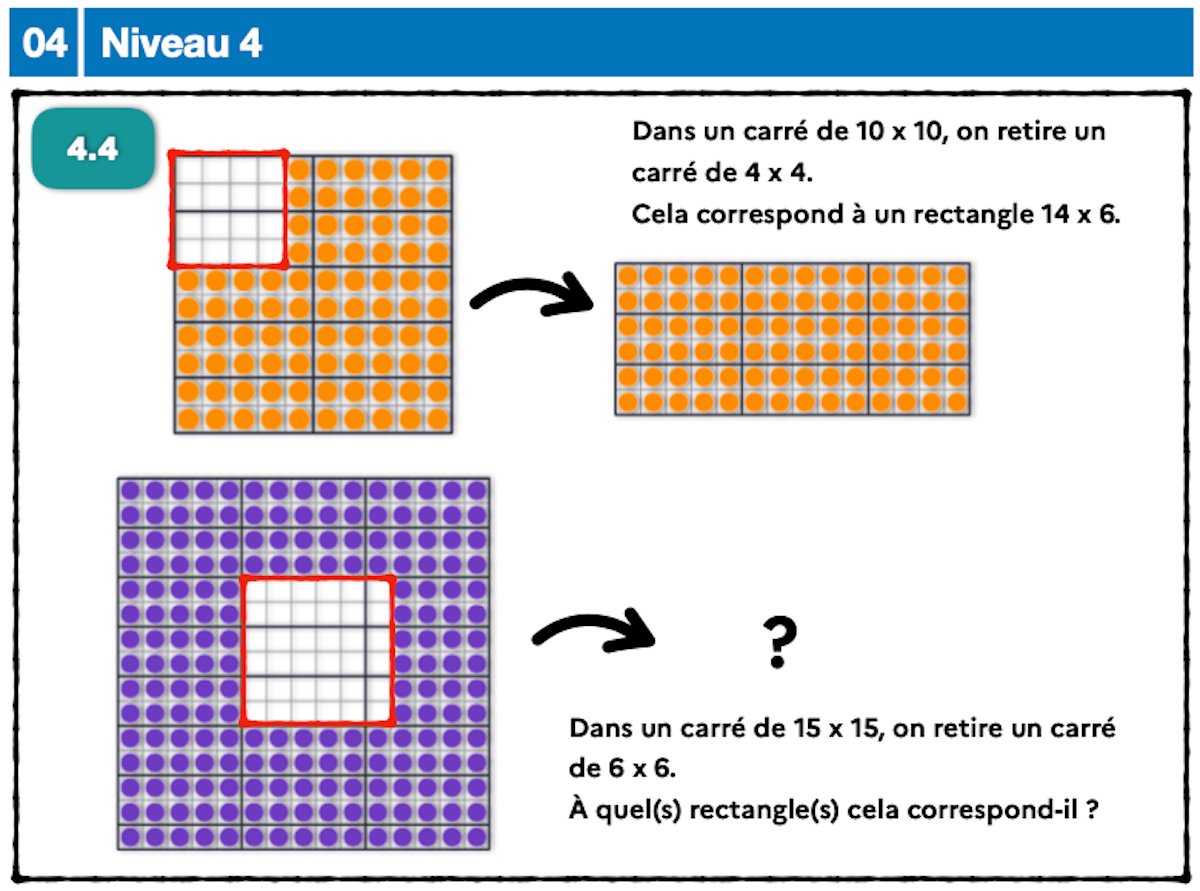 04 Niveau 4

4.4

Dans un carré de 10 x 10, on retire un carré de 4 x 4.
Cela correspond à un rectangle 14 x 6.

?

Dans un carré de 15 x 15, on retire un carré de 6 x 6.
À quel(s) rectangle(s) cela correspond-il ?