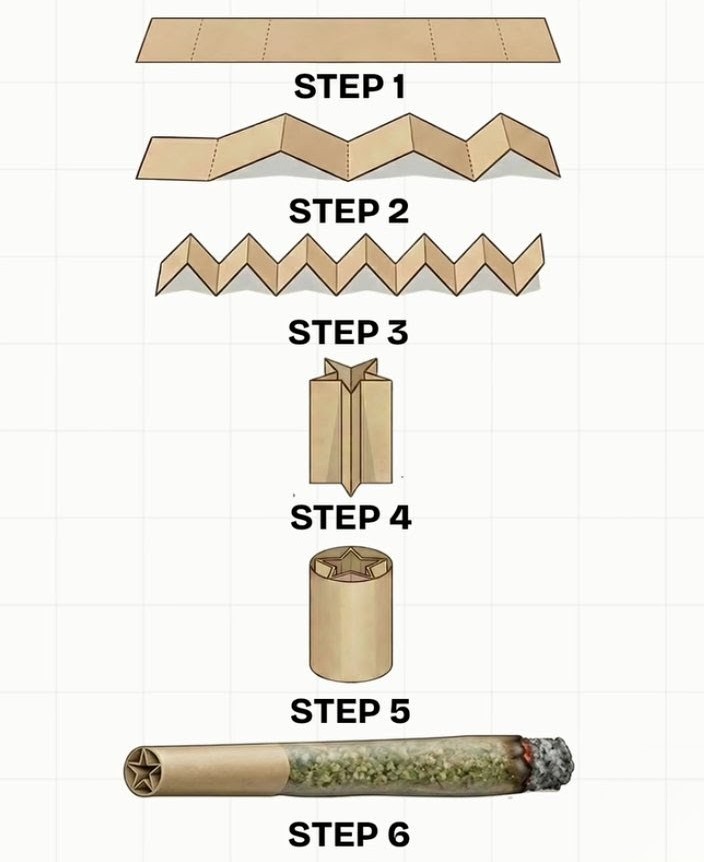 STEP 1

STEP 2

STEP 3

STEP 4

STEP 5

STEP 6