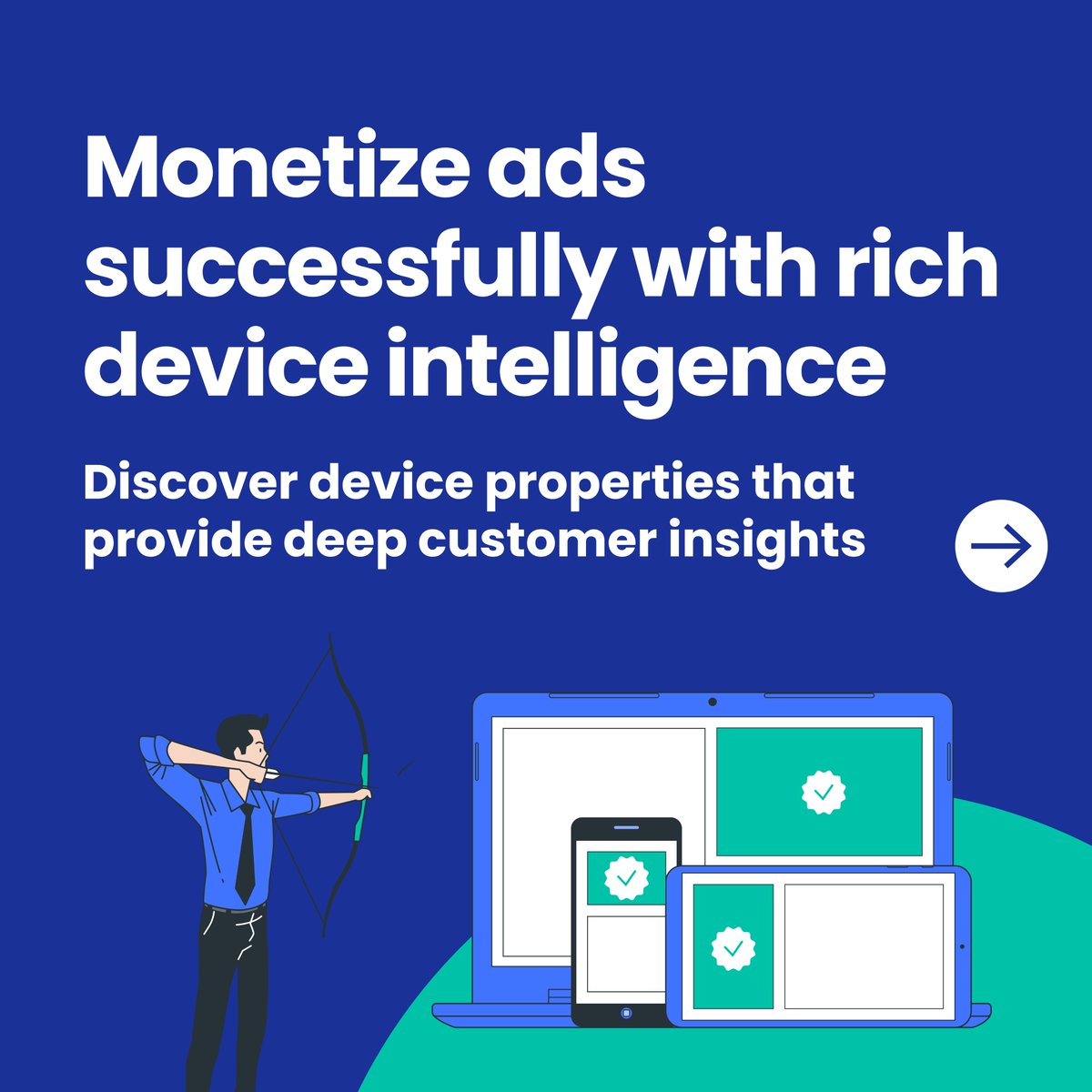 Monetize ads successfully with rich device intelligence

Discover device properties that provide deep customer insights