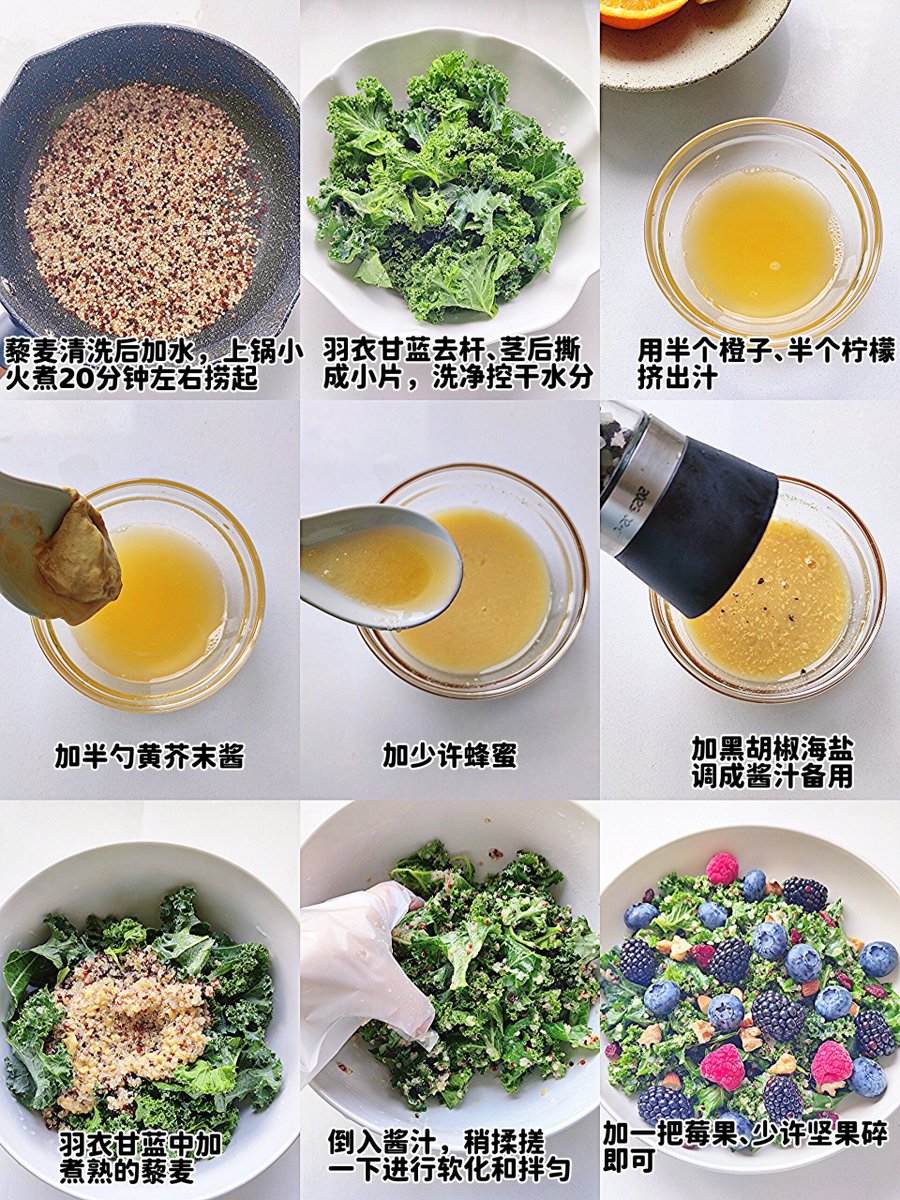 藜麦清洗后加水，上锅小火煮20分钟左右捞起

羽衣甘蓝去杆、茎后撕成小片，洗净控干水分

用半个橙子、半个柠檬挤出汁

加半勺黄芥末酱

加少许蜂蜜

加黑胡椒海盐调成酱汁备用

羽衣甘蓝中加煮熟的藜麦

倒入酱汁，稍揉搓一下进行软化和拌匀

加一把莓果、少许坚果碎即可