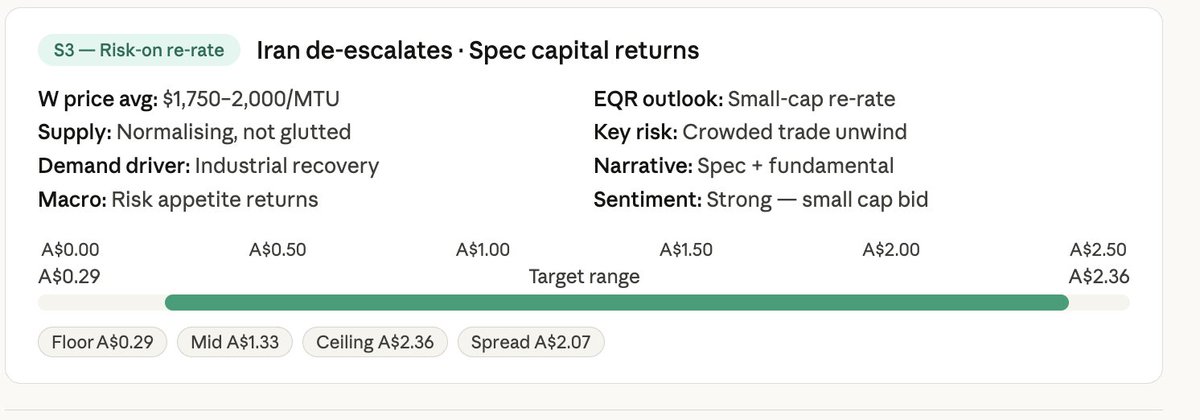 S3 — Risk-on re-rate

Iran de-escalates · Spec capital returns

W price avg: $1,750–2,000/MTU
Supply: Normalising, not glutted
Demand driver: Industrial recovery
Macro: Risk appetite returns

EQR outlook: Small-cap re-rate
Key risk: Crowded trade unwind
Narrative: Spec + fundamental
Sentiment: Strong — small cap bid

A$0.00 A$0.50 A$1.00 A$1.50 A$2.00 A$2.50

A$0.29 Target range A$2.36

Floor A$0.29 Mid A$1.33 Ceiling A$2.36 Spread A$2.07