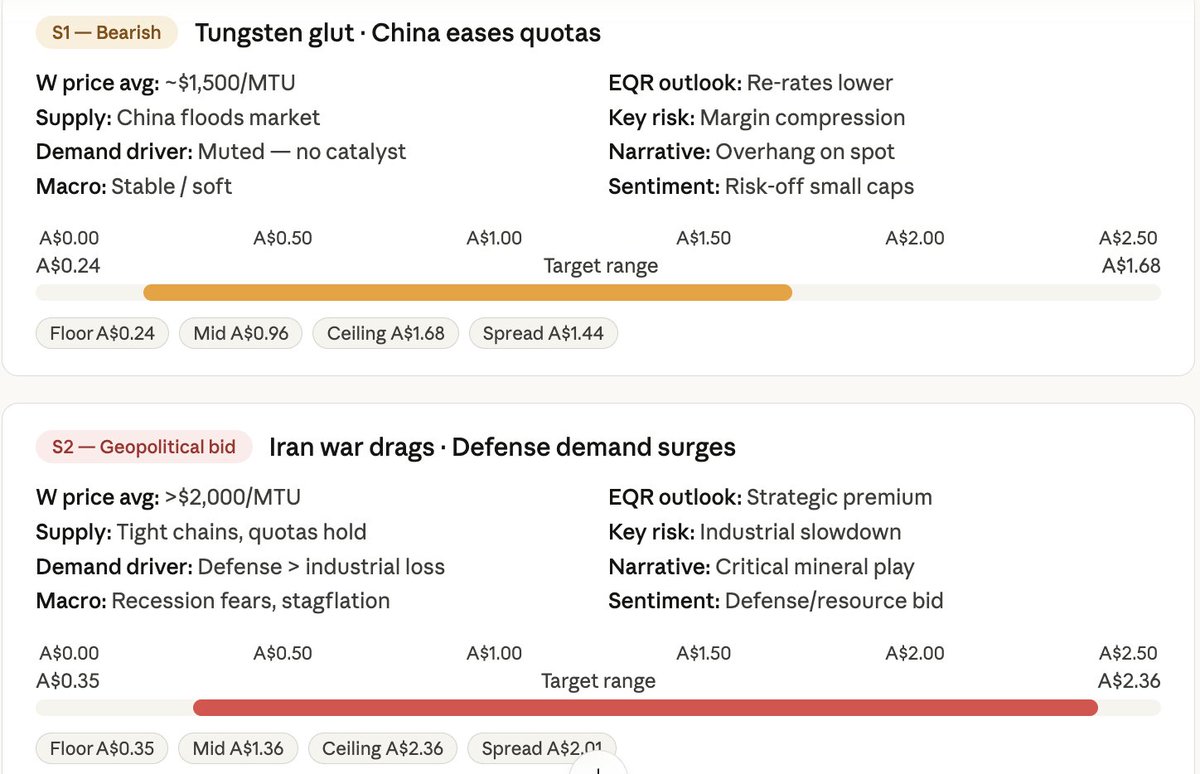 S1 — Bearish

Tungsten glut · China eases quotas

W price avg: ~$1,500/MTU
Supply: China floods market
Demand driver: Muted — no catalyst
Macro: Stable / soft

EQR outlook: Re-rates lower
Key risk: Margin compression
Narrative: Overhang on spot
Sentiment: Risk-off small caps

A$0.00 A$0.50 A$1.00 A$1.50 A$2.00 A$2.50
A$0.24 Target range A$1.68

Floor A$0.24 Mid A$0.96 Ceiling A$1.68 Spread A$1.44

S2 — Geopolitical bid

Iran war drags · Defense demand surges

W price avg: >$2,000/MTU
Supply: Tight chains, quotas hold
Demand driver: Defense > industrial loss
Macro: Recession fears, stagflation

EQR outlook: Strategic premium
Key risk: Industrial slowdown
Narrative: Critical mineral play
Sentiment: Defense/resource bid

A$0.00 A$0.50 A$1.00 A$1.50 A$2.00 A$2.50
A$0.35 Target range A$2.36

Floor A$0.35 Mid A$1.36 Ceiling A$2.36 Spread A$2.01