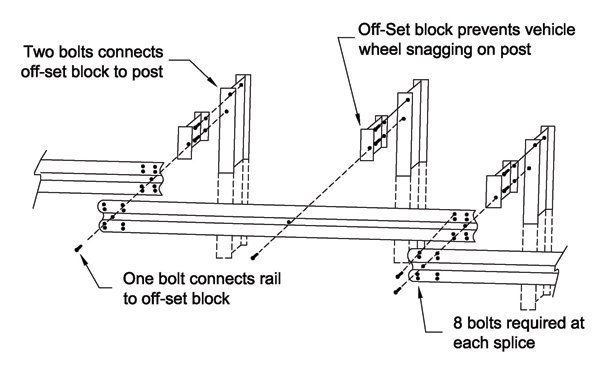 Two bolts connects off-set block to post

Off-Set block prevents vehicle wheel snagging on post

One bolt connects rail to off-set block

8 bolts required at each splice