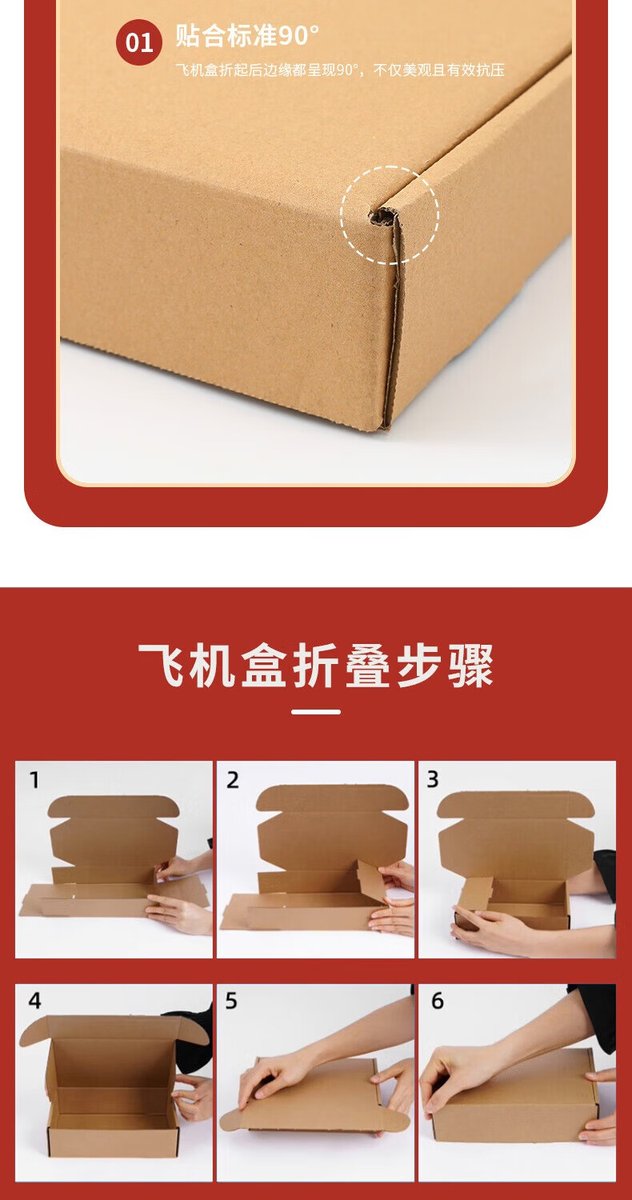 01 贴合标准90°

飞机盒折起后边缘都呈现90°，不仅美观且有效抗压

飞机盒折叠步骤

1

2

3

4

5

6