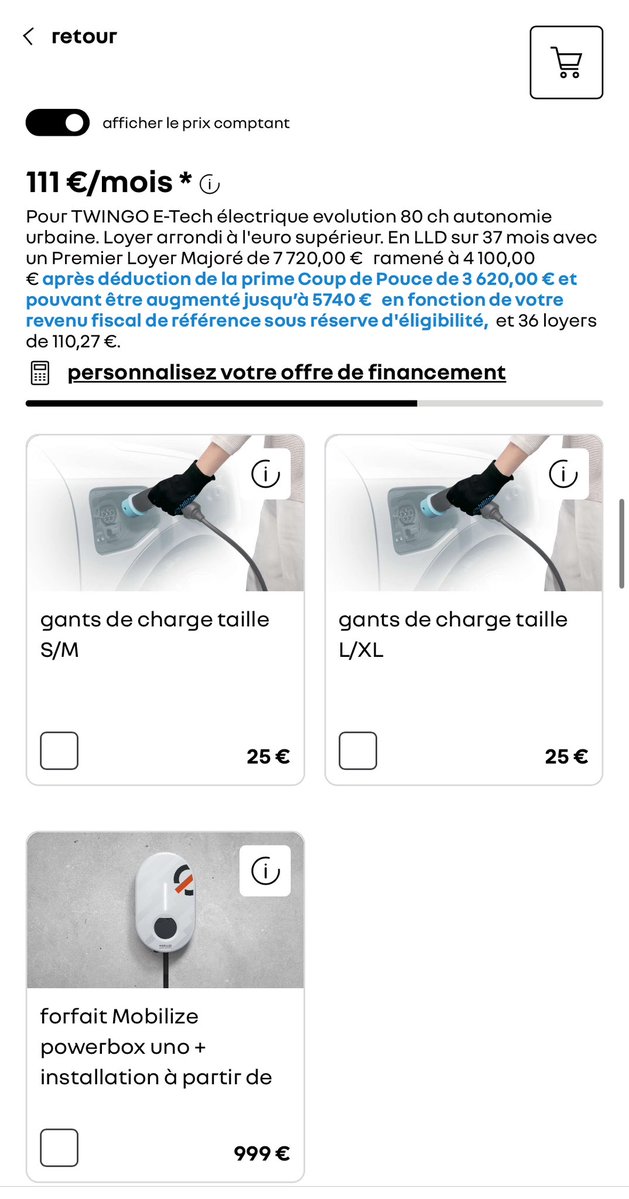 retour

afficher le prix comptant

111 €/mois *

Pour TWINGO E-Tech électrique evolution 80 ch autonomie urbaine. Loyer arrondi à l'euro supérieur. En LLD sur 37 mois avec un Premier Loyer Majoré de 7 720,00 € ramené à 4 100,00 € après déduction de la prime Coup de Pouce de 3 620,00 € et pouvant être augmenté jusqu'à 5740 € en fonction de votre revenu fiscal de référence sous réserve d'éligibilité, et 36 loyers de 110,27 €.

personnalisez votre offre de financement

gants de charge taille S/M

25 €

gants de charge taille L/XL

25 €

forfait Mobilize powerbox uno + installation à partir de

999 €