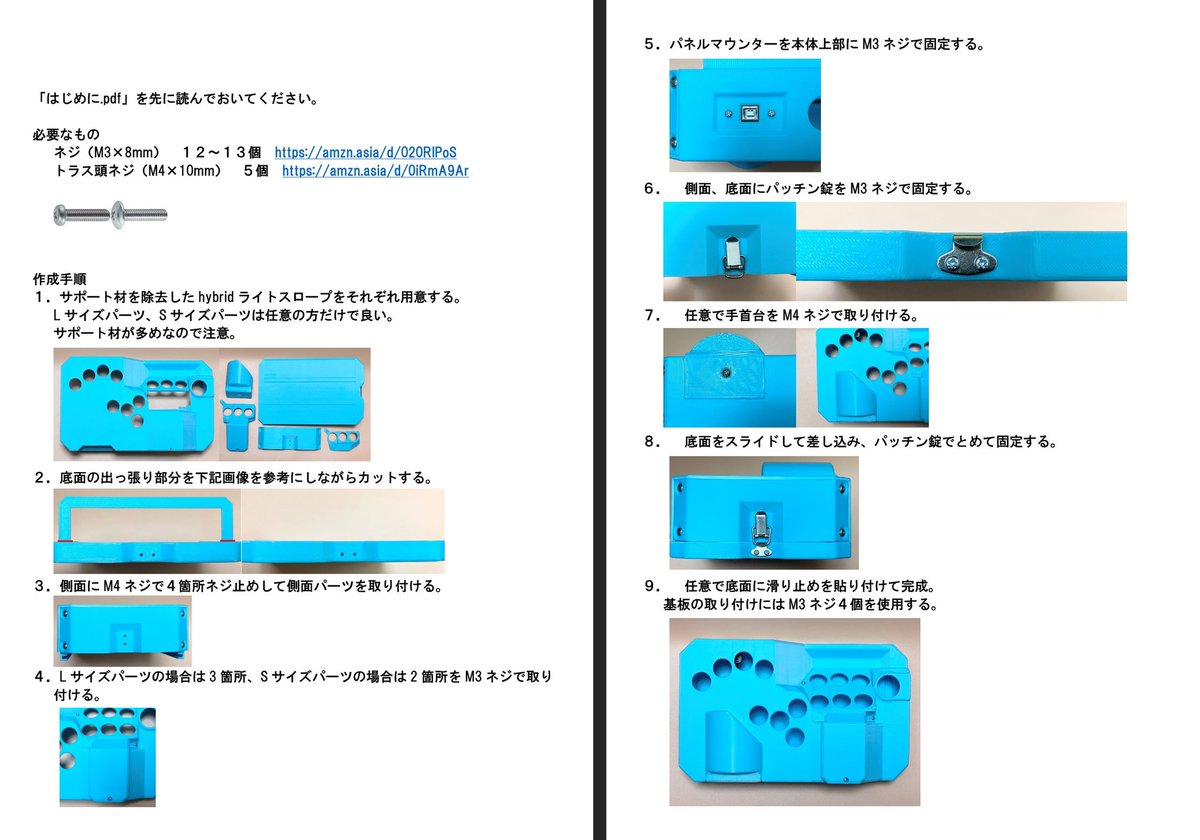 「はじめに.pdf」を先に読んでおいてください。

必要なもの
ネジ（M3×8mm）　１２～１３個　https://amzn.asia/d/020RIPoS
トラス頭ネジ（M4×10mm）　５個　https://amzn.asia/d/0iRmA9Ar

作成手順
１．サポート材を除去した hybrid ライトスロープをそれぞれ用意する。
Ｌサイズパーツ、Ｓサイズパーツは任意の方だけで良い。
サポート材が多めなので注意。

２．底面の出っ張り部分を下記画像を参考にしながらカットする。

３．側面に M4 ネジで４箇所ネジ止めして側面パーツを取り付ける。

４．Ｌサイズパーツの場合は３箇所、Ｓサイズパーツの場合は２箇所を M3 ネジで取り付ける。

５．パネルマウンターを本体上部に M3 ネジで固定する。

６．　側面、底面にパッチン錠を M3 ネジで固定する。

７．　任意で手首台を M4 ネジで取り付ける。

８．　底面をスライドして差し込み、パッチン錠でとめて固定する。

９．　任意で底面に滑り止めを貼り付けて完成。
基板の取り付けには M3 ネジ４個を使用する。