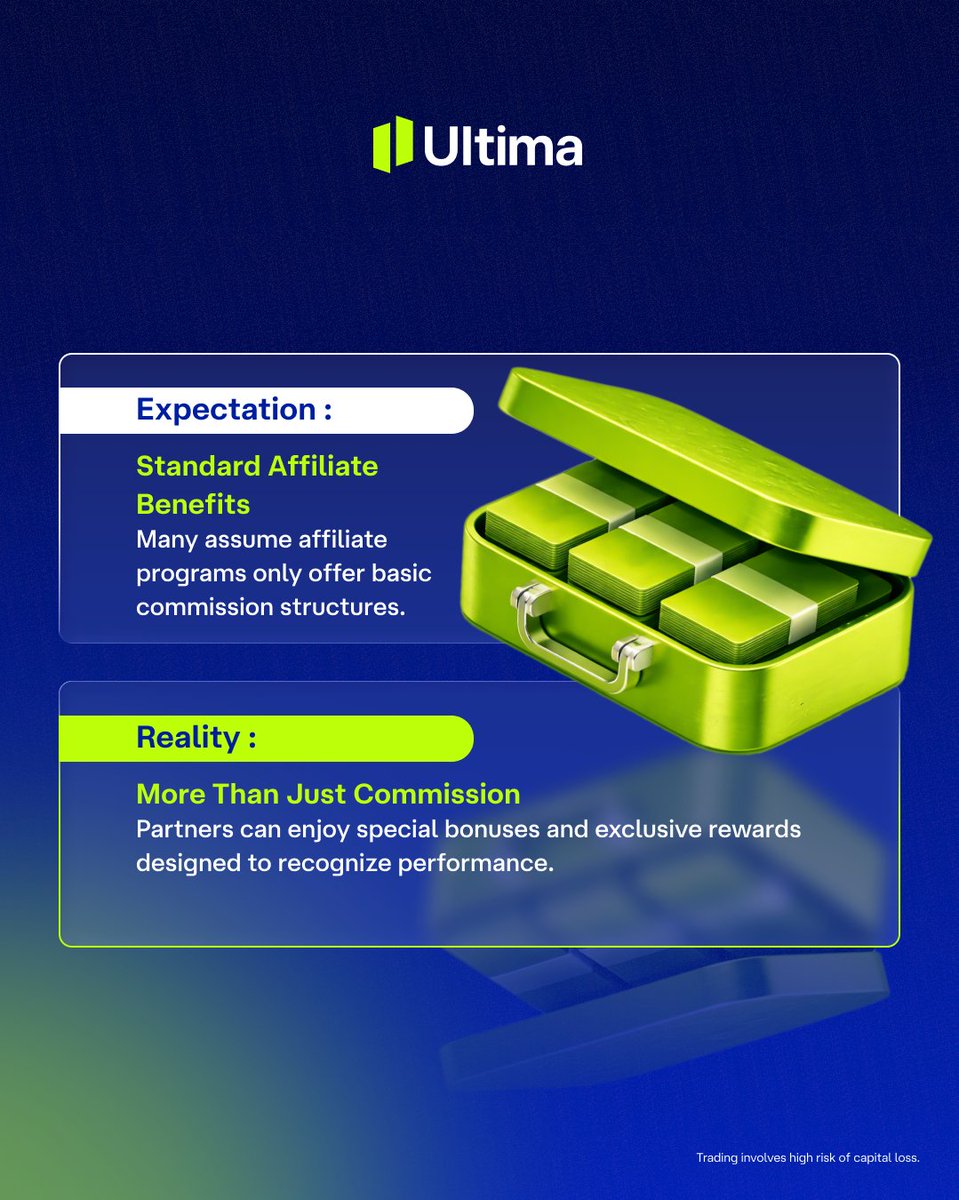 Ultima

Expectation :

Standard Affiliate Benefits

Many assume affiliate programs only offer basic commission structures.

Reality :

More Than Just Commission

Partners can enjoy special bonuses and exclusive rewards designed to recognize performance.

Trading involves high risk of capital loss.