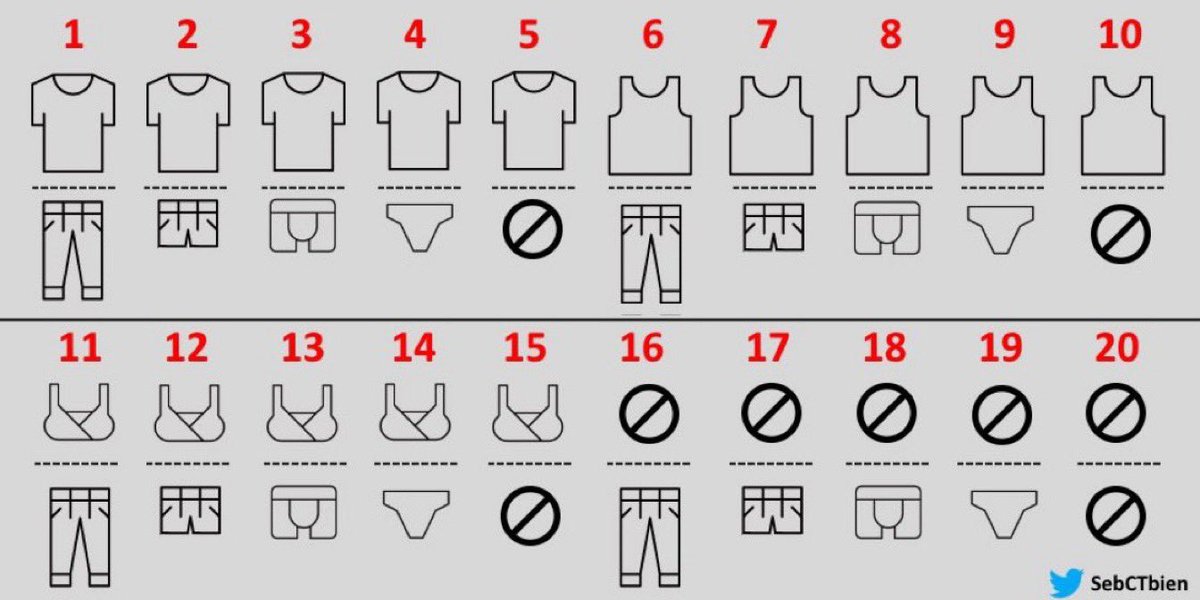 1 2 3 4 5 6 7 8 9 10

11 12 13 14 15 16 17 18 19 20

SebCTbien