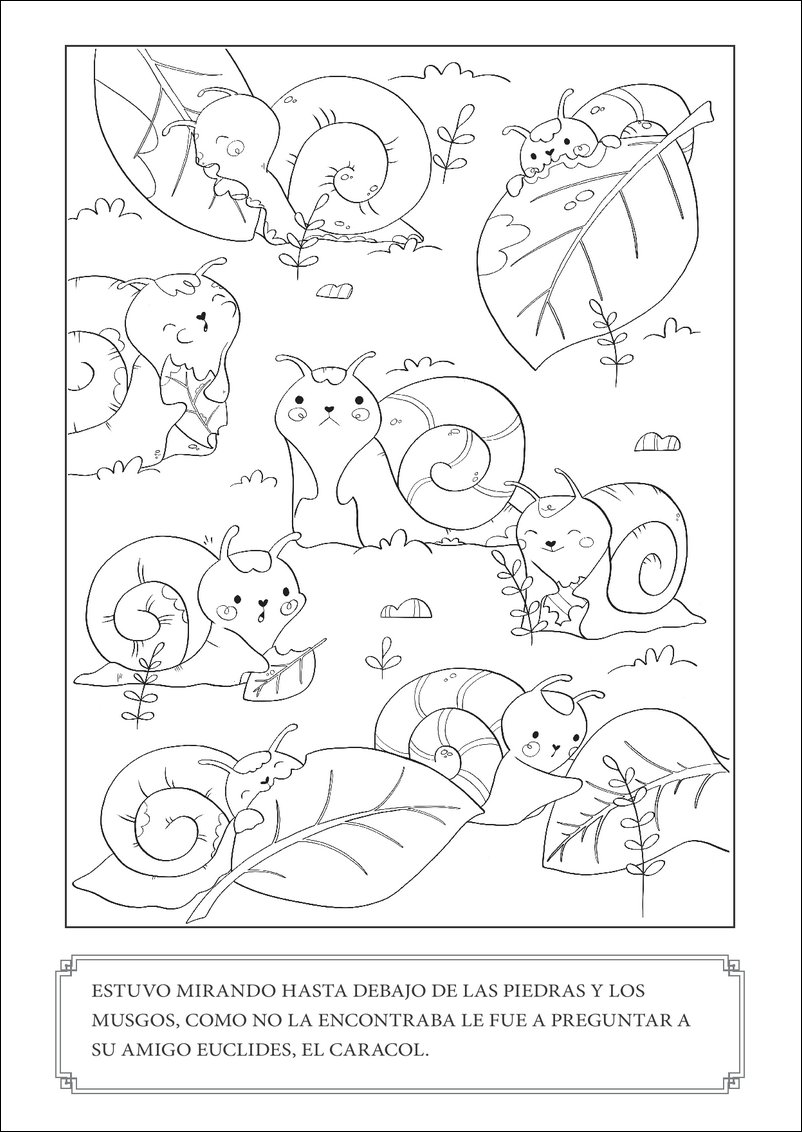 ESTUVO MIRANDO HASTA DEBAJO DE LAS PIEDRAS Y LOS MUSGOS, COMO NO LA ENCONTRABA LE FUE A PREGUNTAR A SU AMIGO EUCLIDES, EL CARACOL.