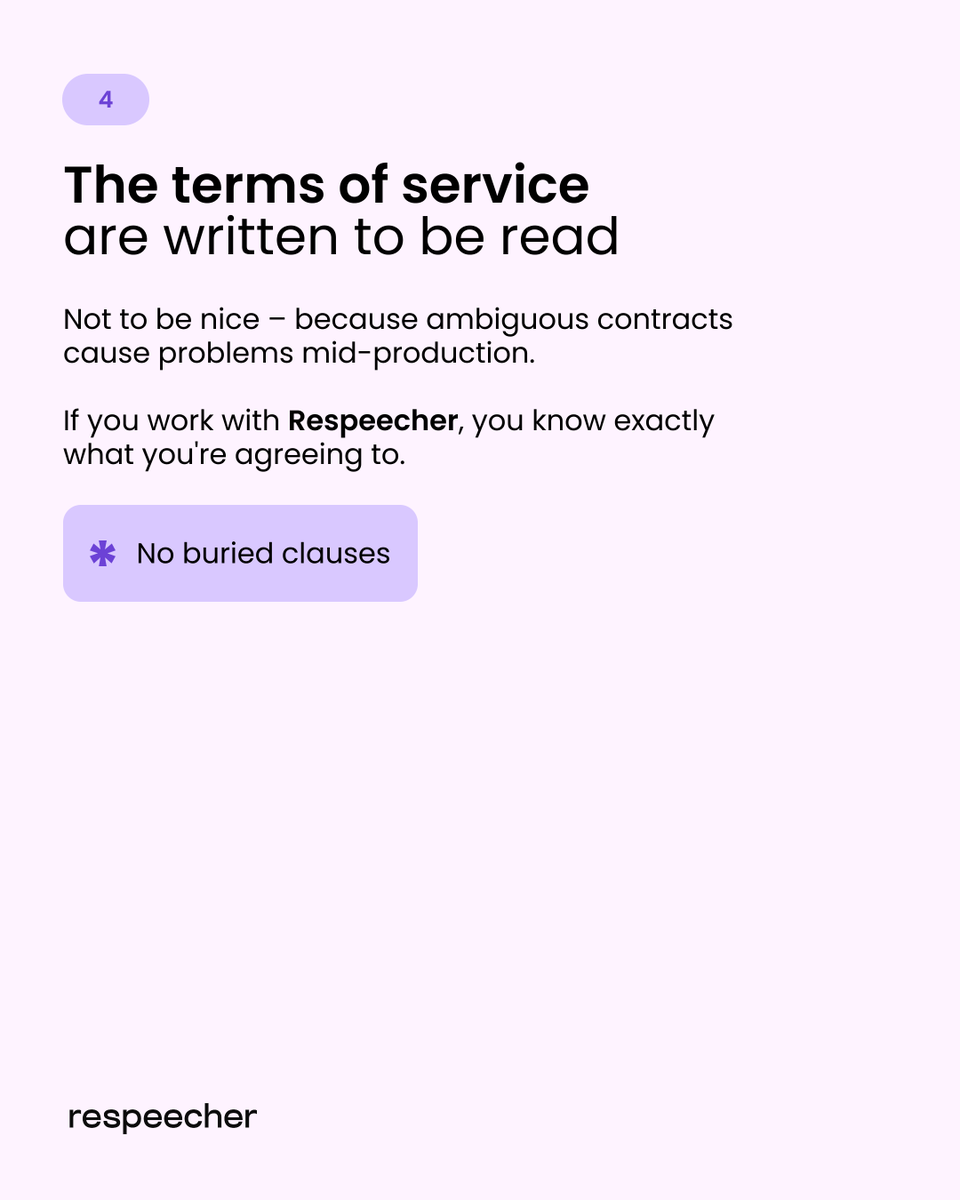 4

The terms of service
are written to be read

Not to be nice – because ambiguous contracts cause problems mid-production.

If you work with Respeecher, you know exactly what you're agreeing to.

No buried clauses

respeecher