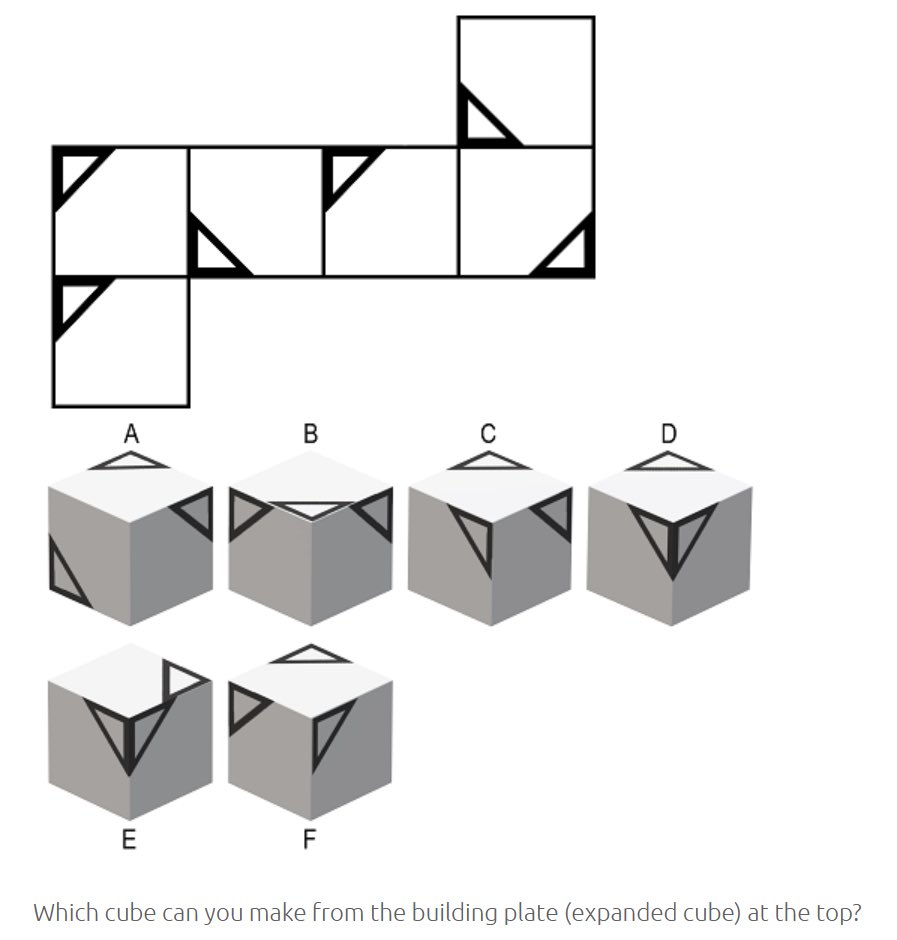 A
B
C
D
E
F

Which cube can you make from the building plate (expanded cube) at the top?