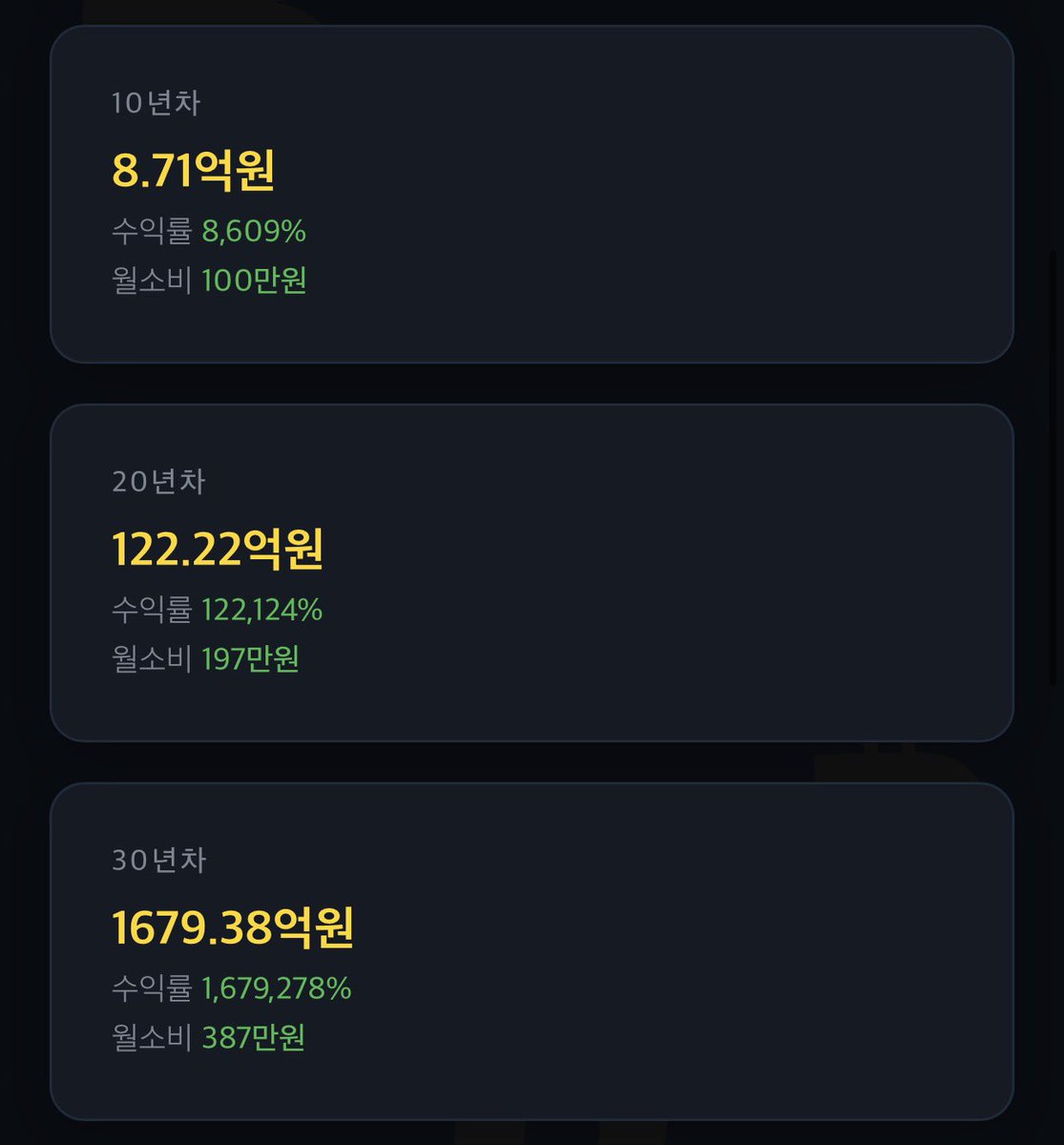 10년차

8.71억원

수익률 8,609%

월소비 100만원

20년차

122.22억원

수익률 122,124%

월소비 197만원

30년차

1679.38억원

수익률 1,679,278%

월소비 387만원