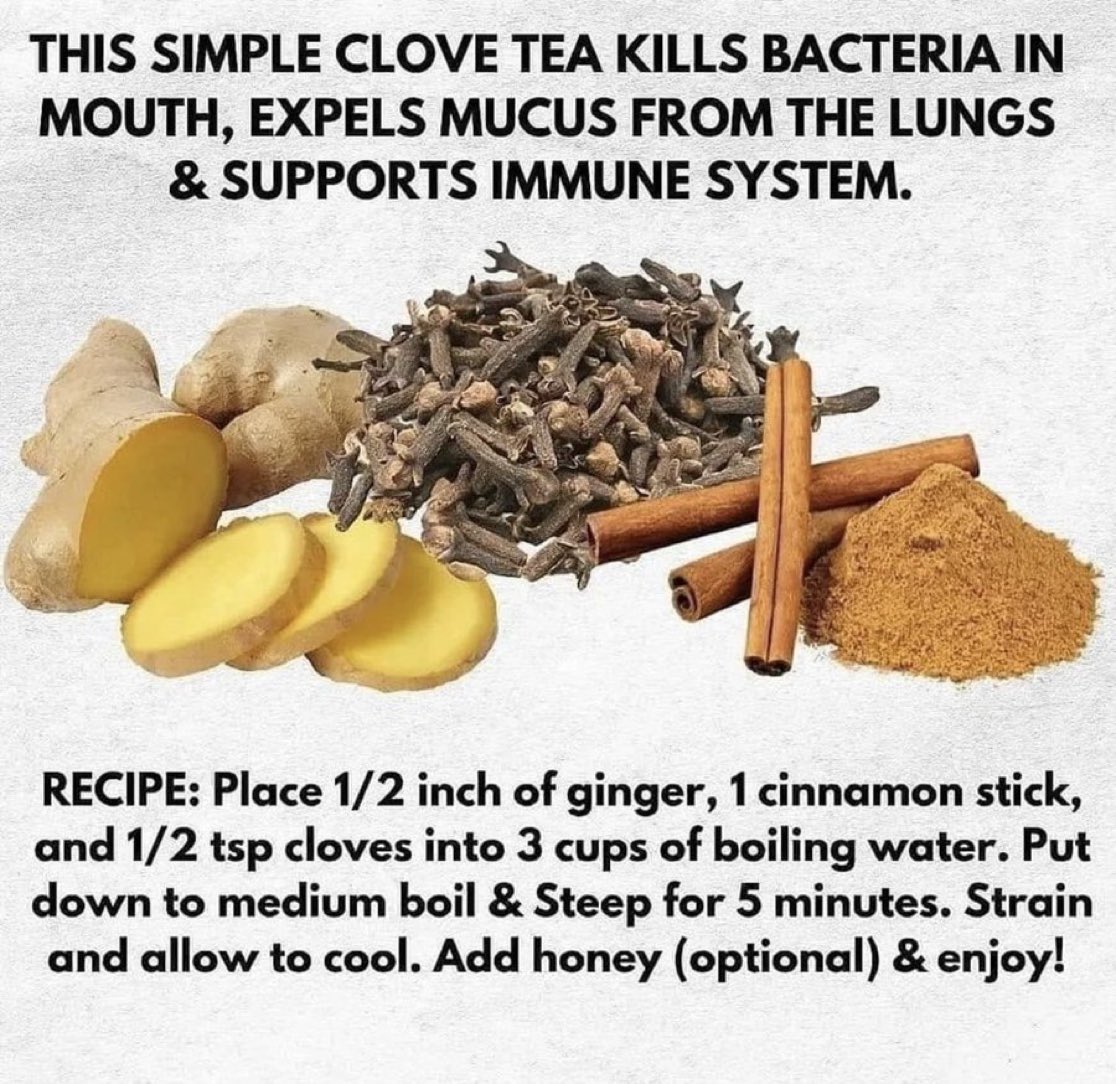 THIS SIMPLE CLOVE TEA KILLS BACTERIA IN MOUTH, EXPELS MUCUS FROM THE LUNGS & SUPPORTS IMMUNE SYSTEM.

RECIPE: Place 1/2 inch of ginger, 1 cinnamon stick, and 1/2 tsp cloves into 3 cups of boiling water. Put down to medium boil & Steep for 5 minutes. Strain and allow to cool. Add honey (optional) & enjoy!