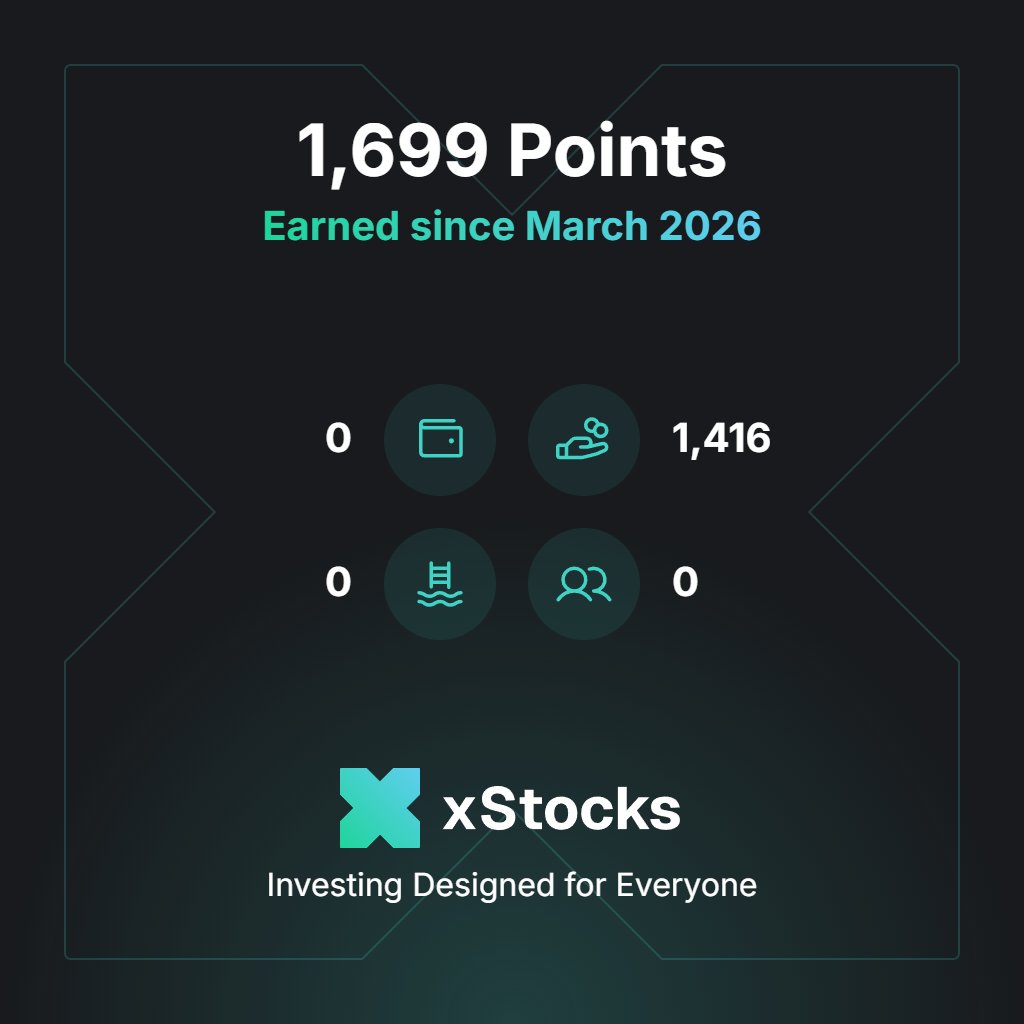 1,699 Points

Earned since March 2026

0

1,416

0

0

xStocks

Investing Designed for Everyone