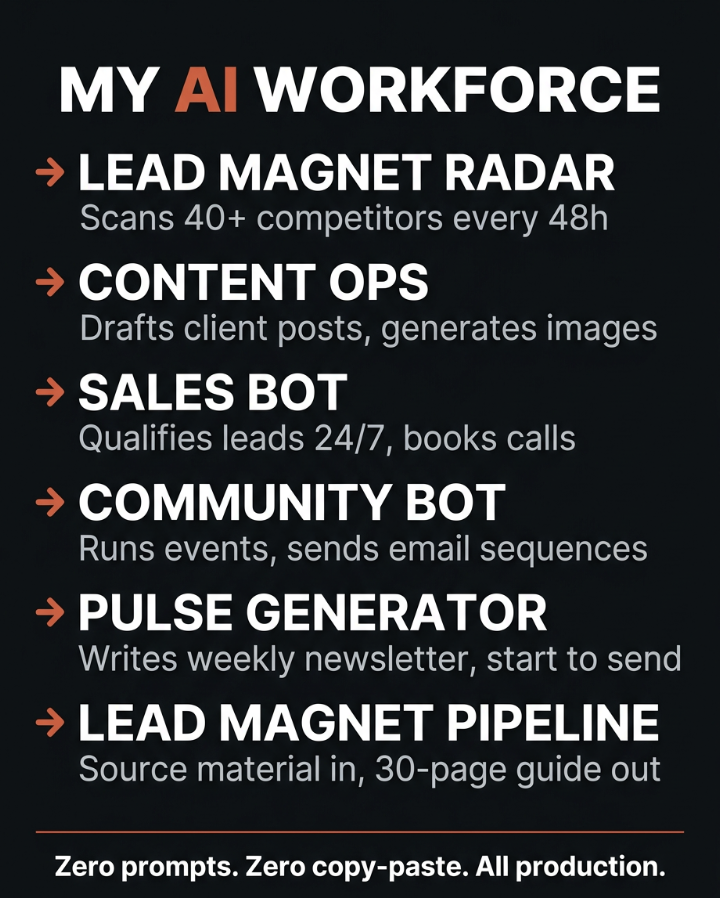 MY AI WORKFORCE

→ LEAD MAGNET RADAR
Scans 40+ competitors every 48h

→ CONTENT OPS
Drafts client posts, generates images

→ SALES BOT
Qualifies leads 24/7, books calls

→ COMMUNITY BOT
Runs events, sends email sequences

→ PULSE GENERATOR
Writes weekly newsletter, start to send

→ LEAD MAGNET PIPELINE
Source material in, 30-page guide out

Zero prompts. Zero copy-paste. All production.