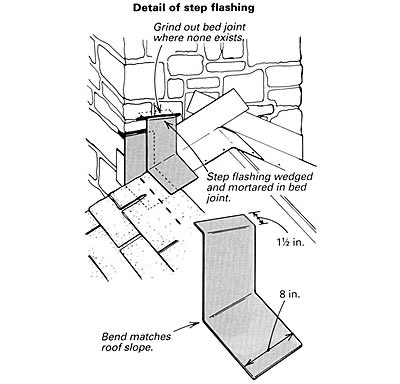 Detail of step flashing

Grind out bed joint where none exists.

Step flashing wedged and mortared in bed joint.

1½ in.

8 in.

Bend matches roof slope.