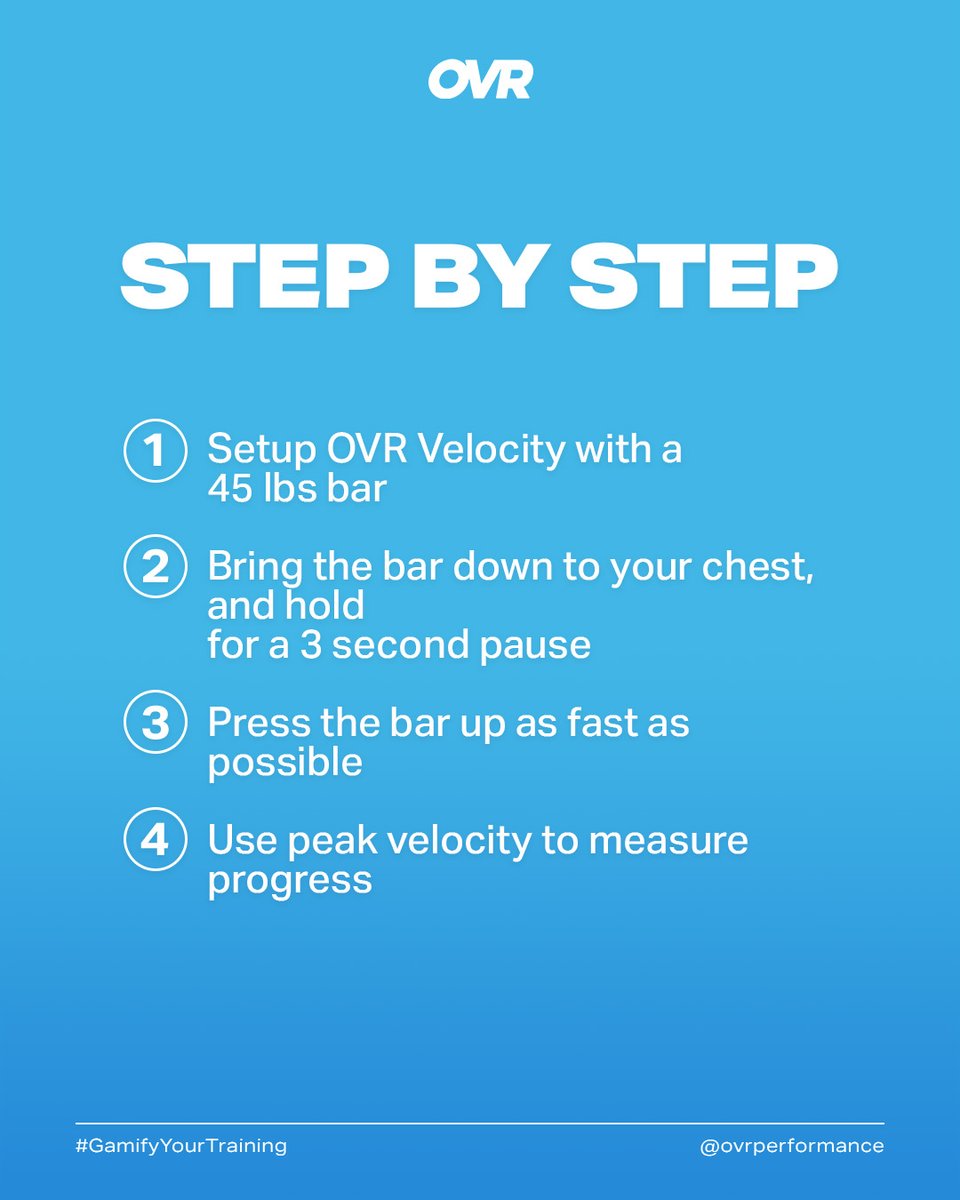 OVR

STEP BY STEP

1 Setup OVR Velocity with a 45 lbs bar

2 Bring the bar down to your chest, and hold for a 3 second pause

3 Press the bar up as fast as possible

4 Use peak velocity to measure progress

#GamifyYourTraining

@ovrperformance