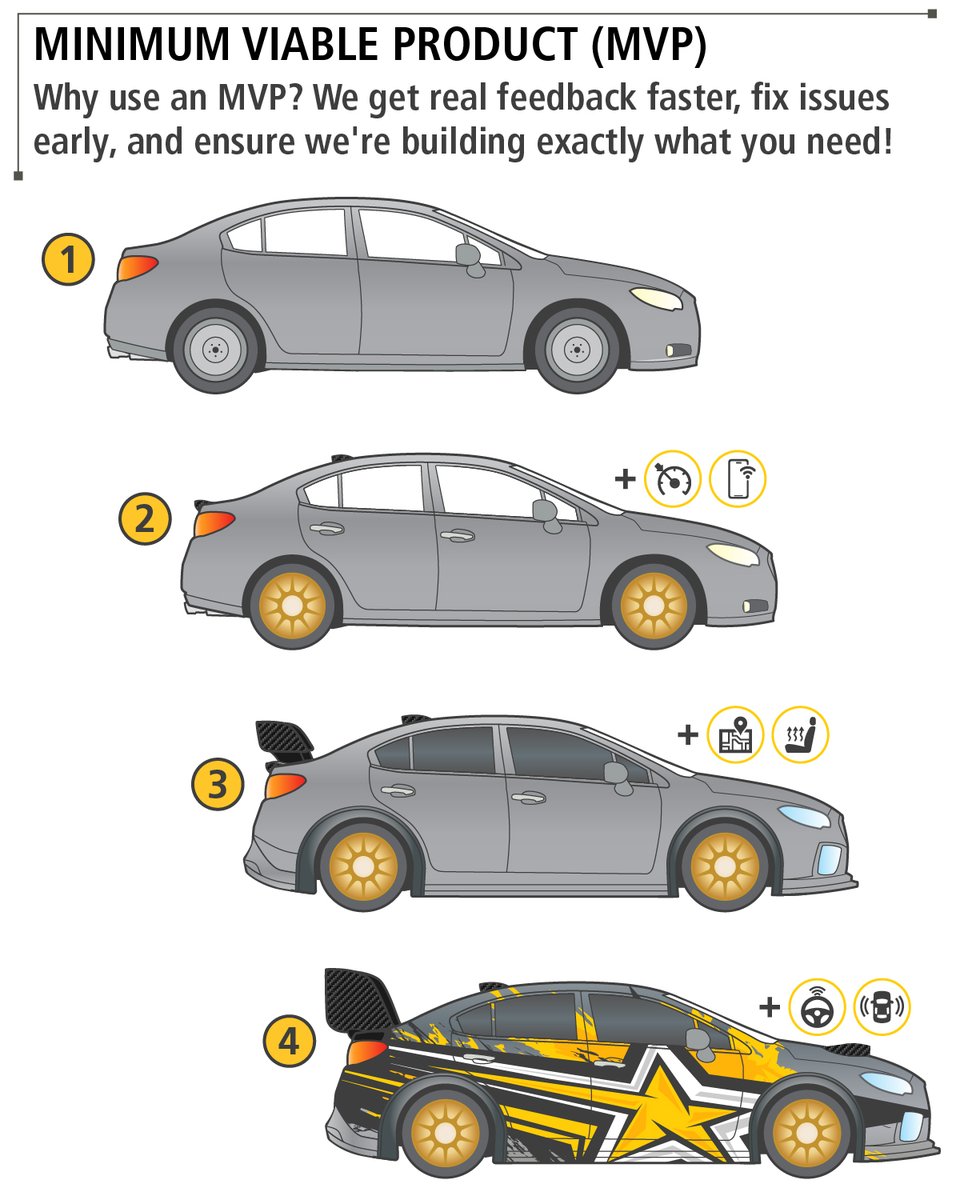 MINIMUM VIABLE PRODUCT (MVP)
Why use an MVP? We get real feedback faster, fix issues early, and ensure we're building exactly what you need!

1

2
+

3
+

4
+