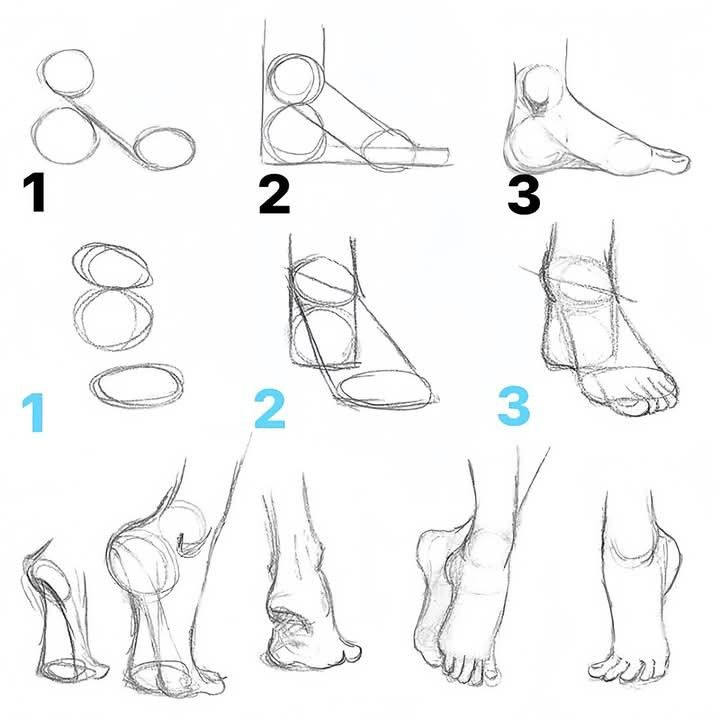 1
2
3
1
2
3